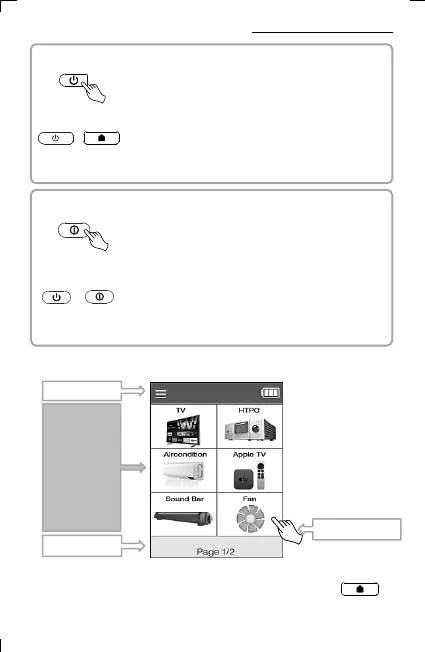 TV

HTPC

Aircondition

Apple TV

Sound Bar

Fan

Page 1/2