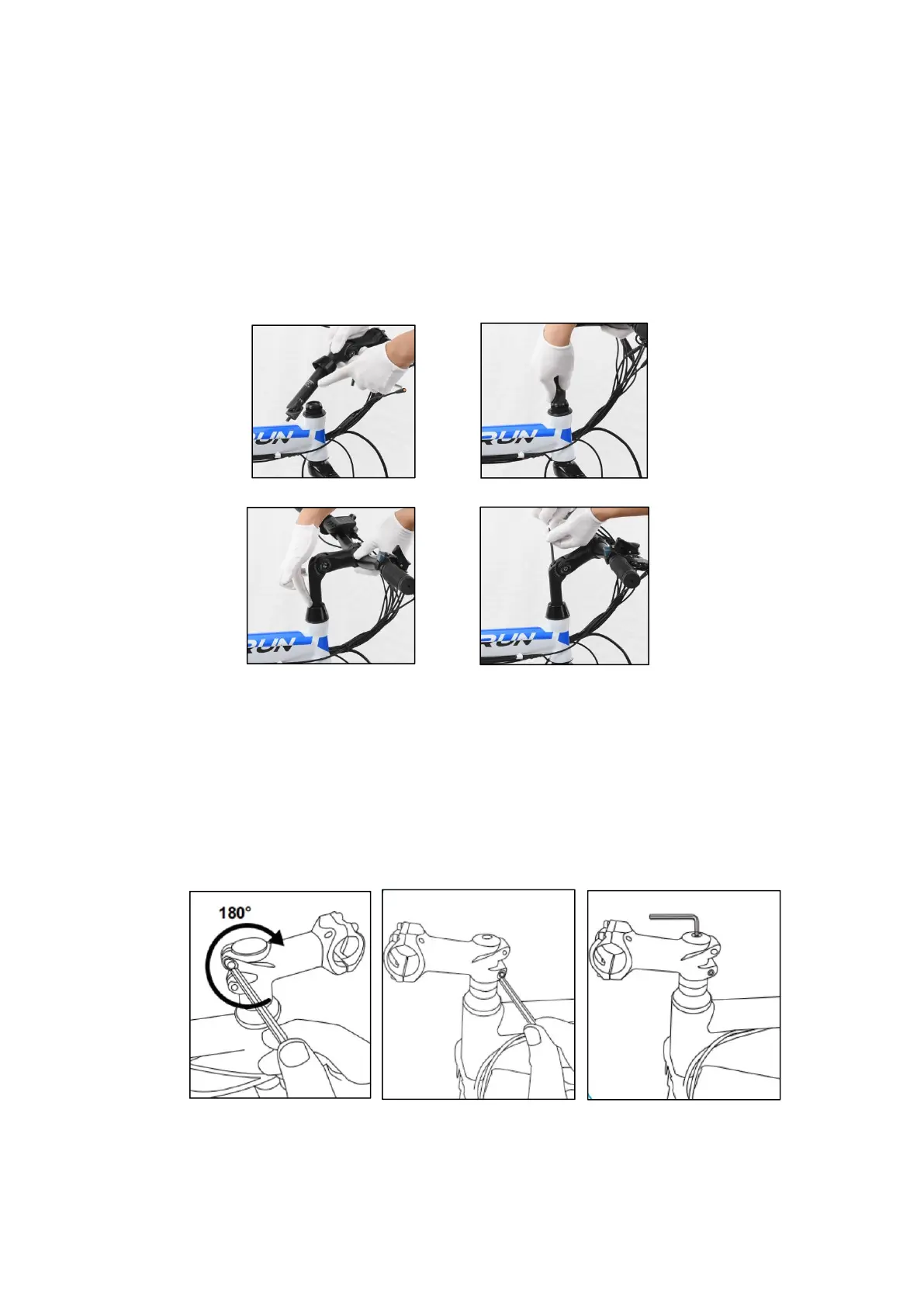 RUN

RUN

RUN

RUN

180°