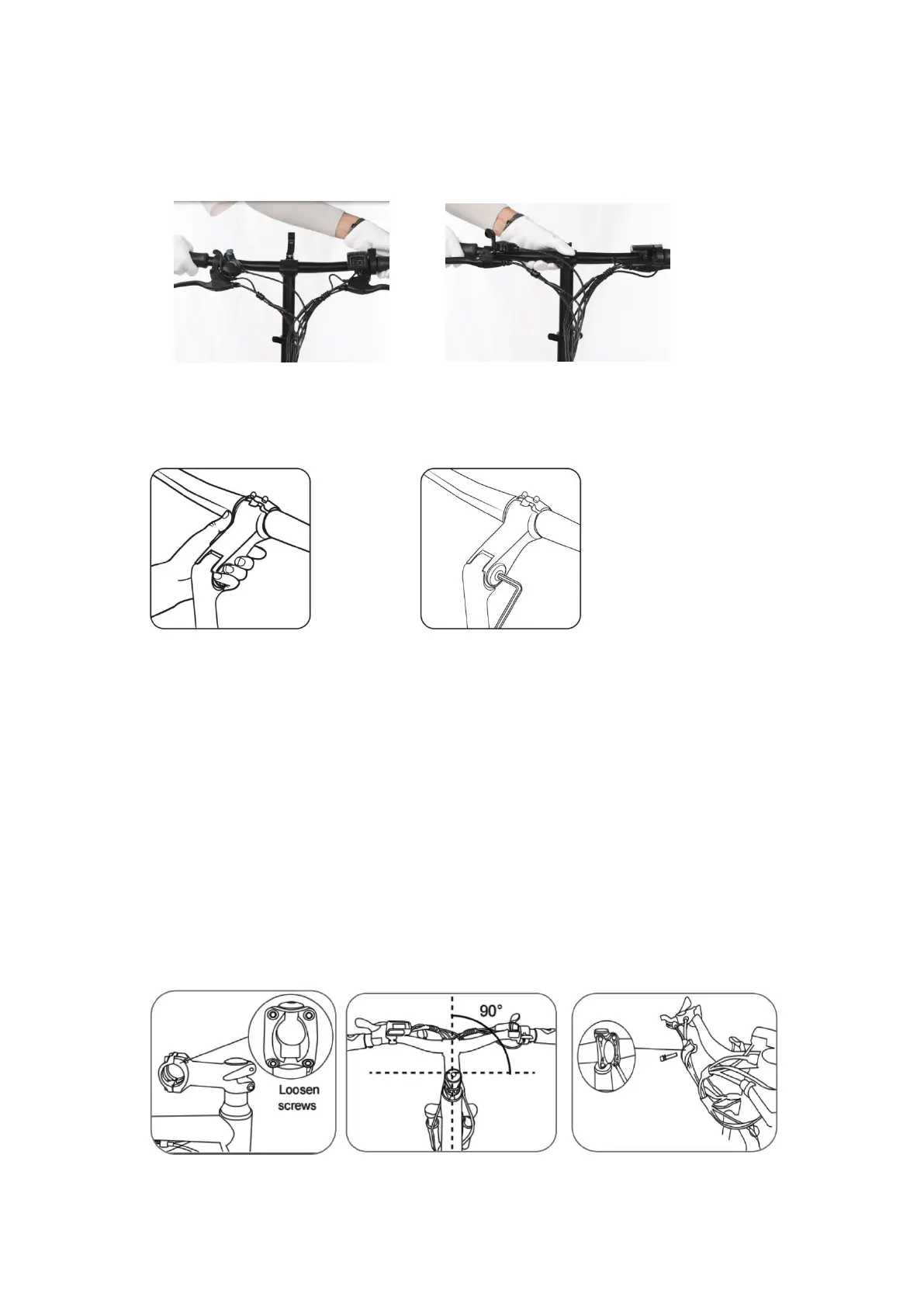 Loosen screws

90°