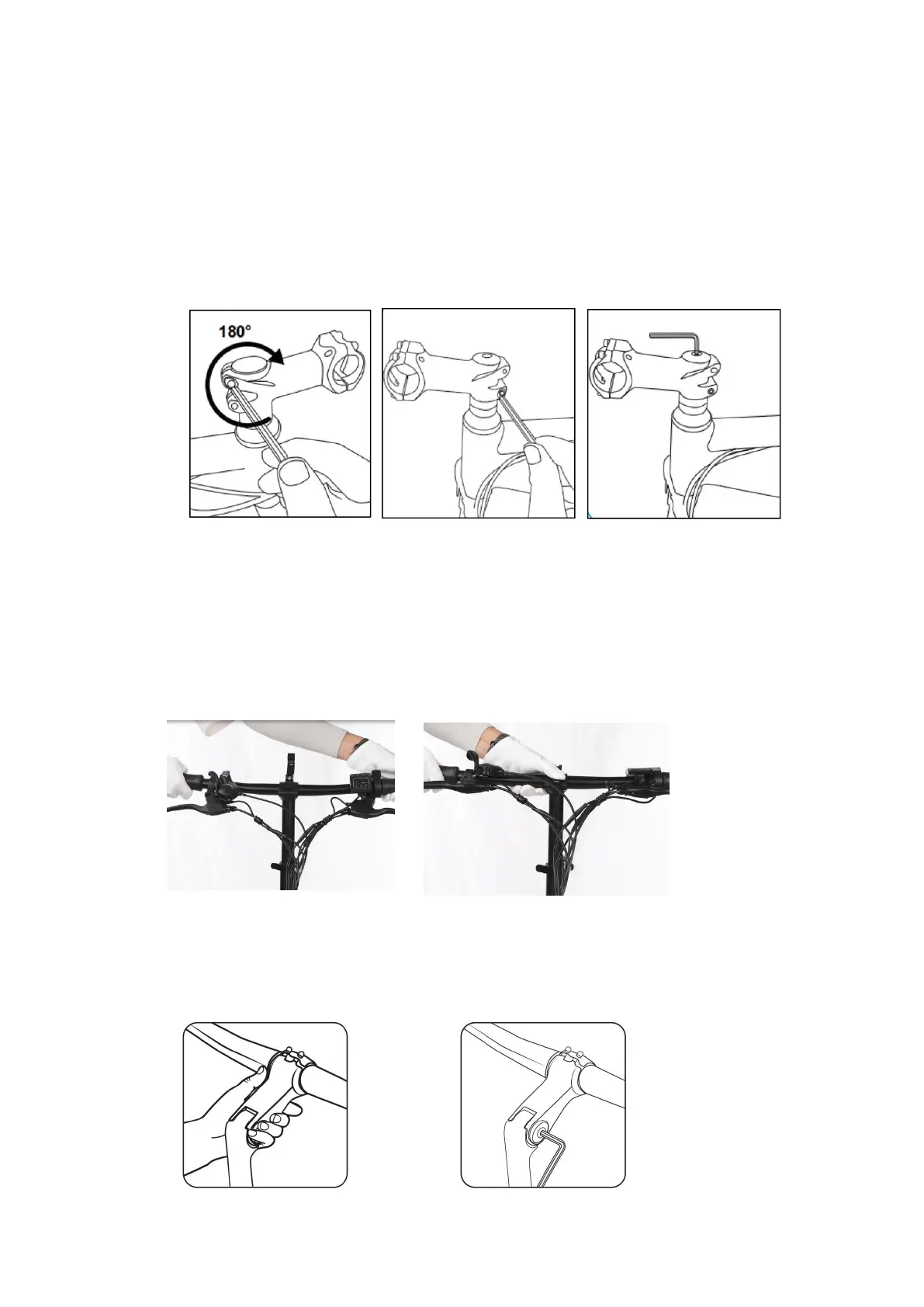 180°