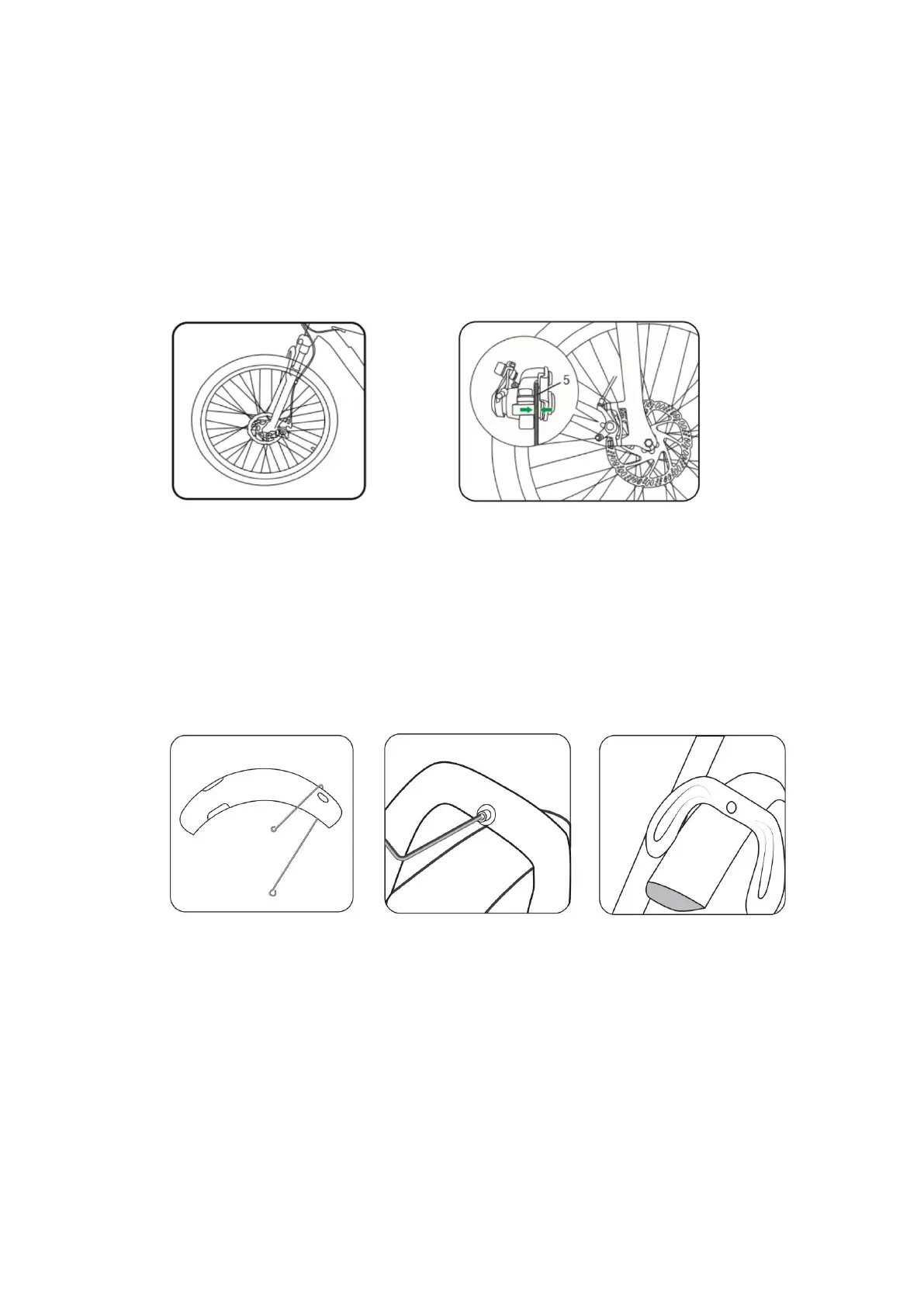 5