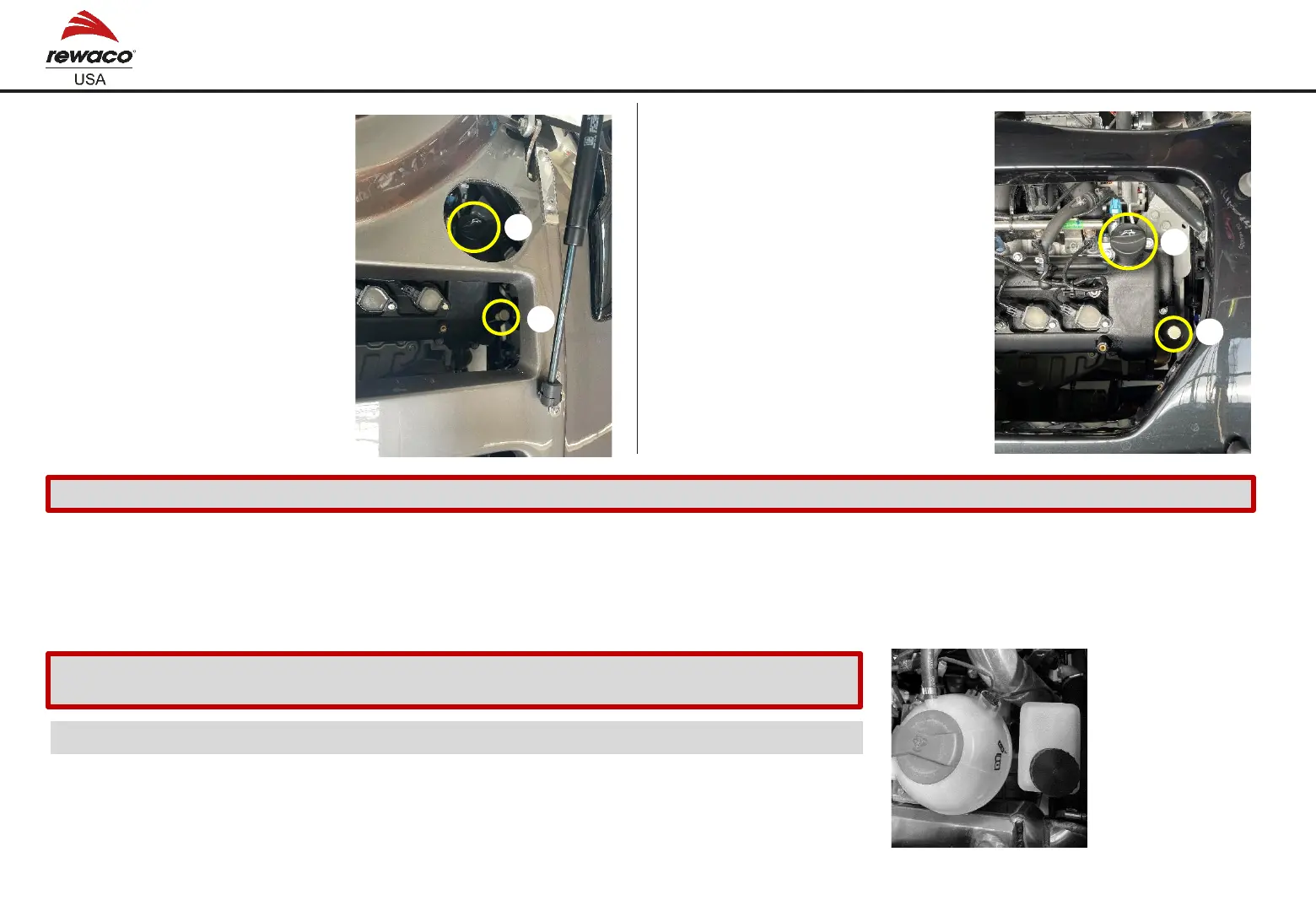 rewaco
USA