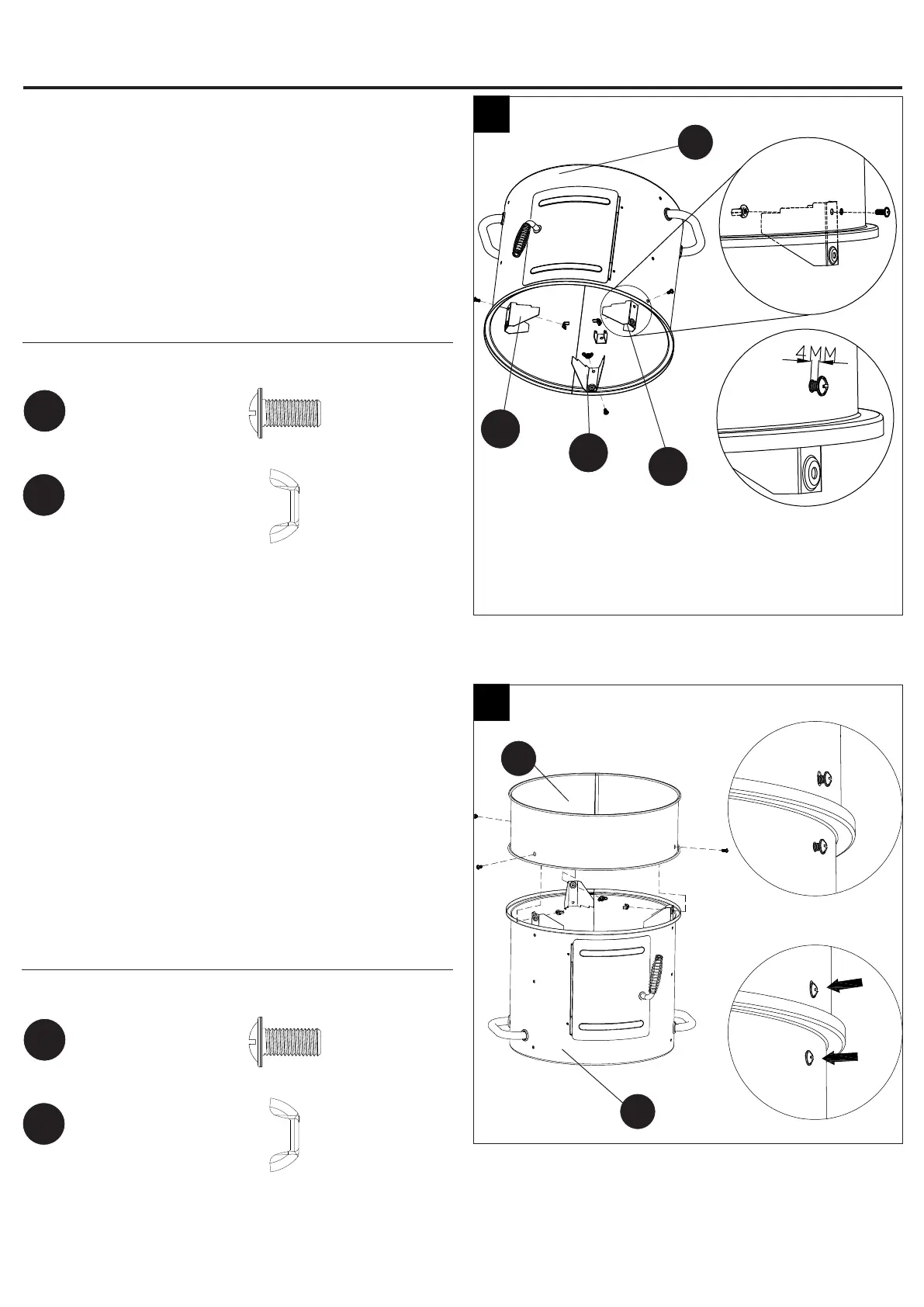 4MM