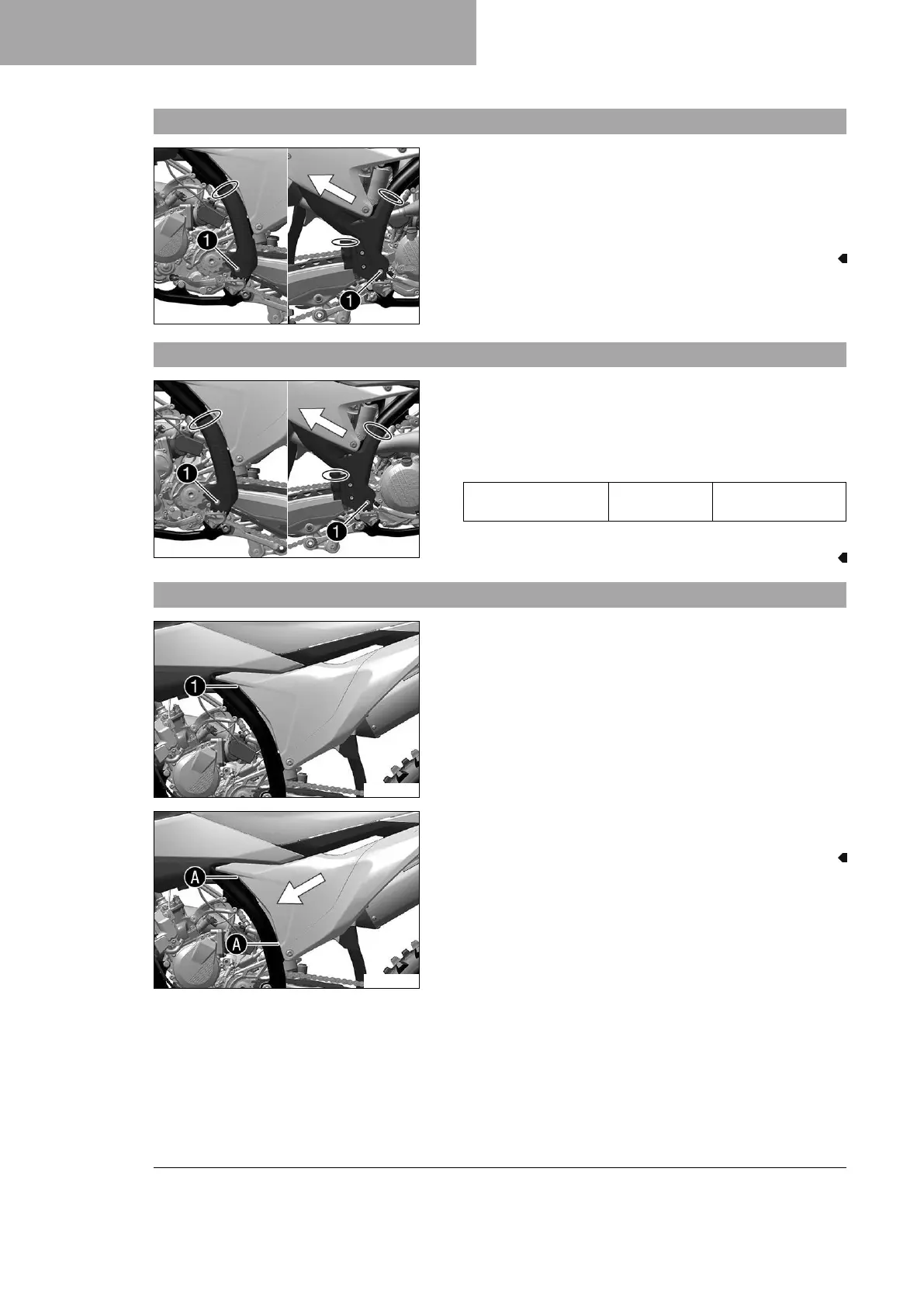 1

1

1

1

1

A

A