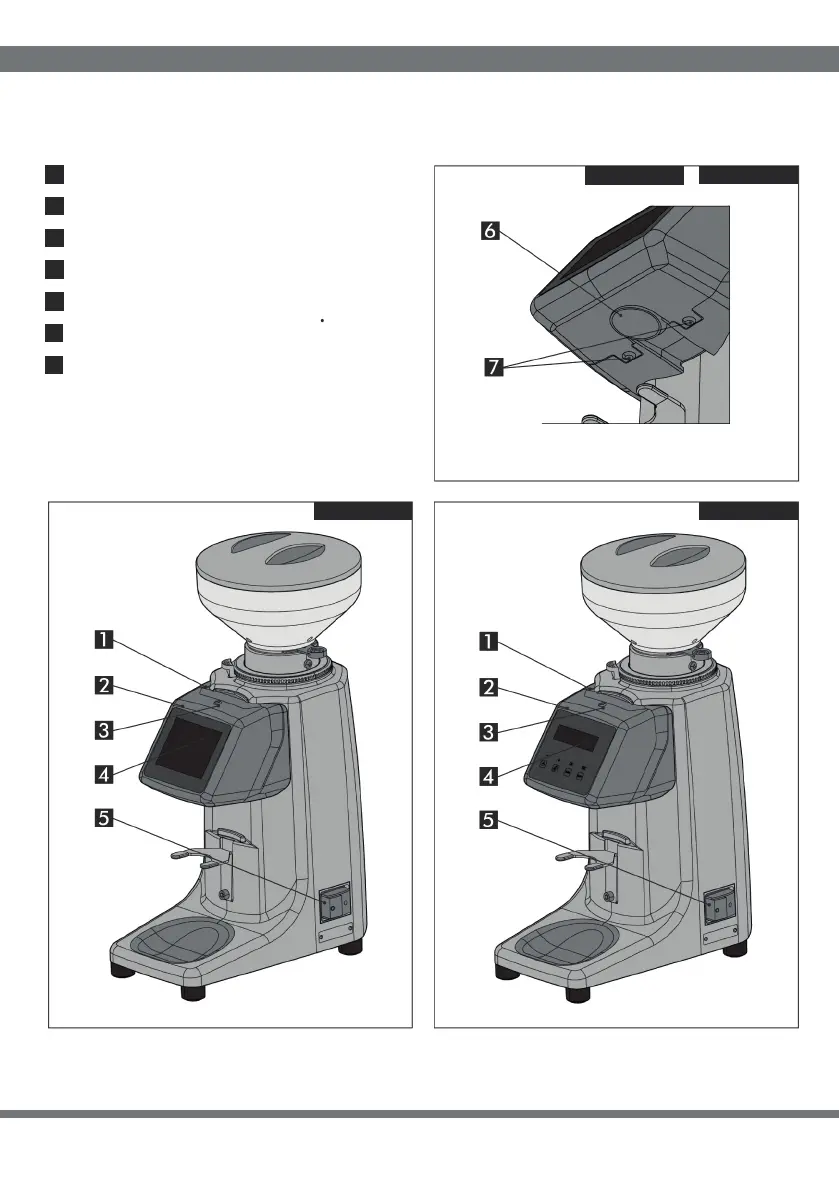 6

7

1

2

3

4

5

1

2

3

4

5