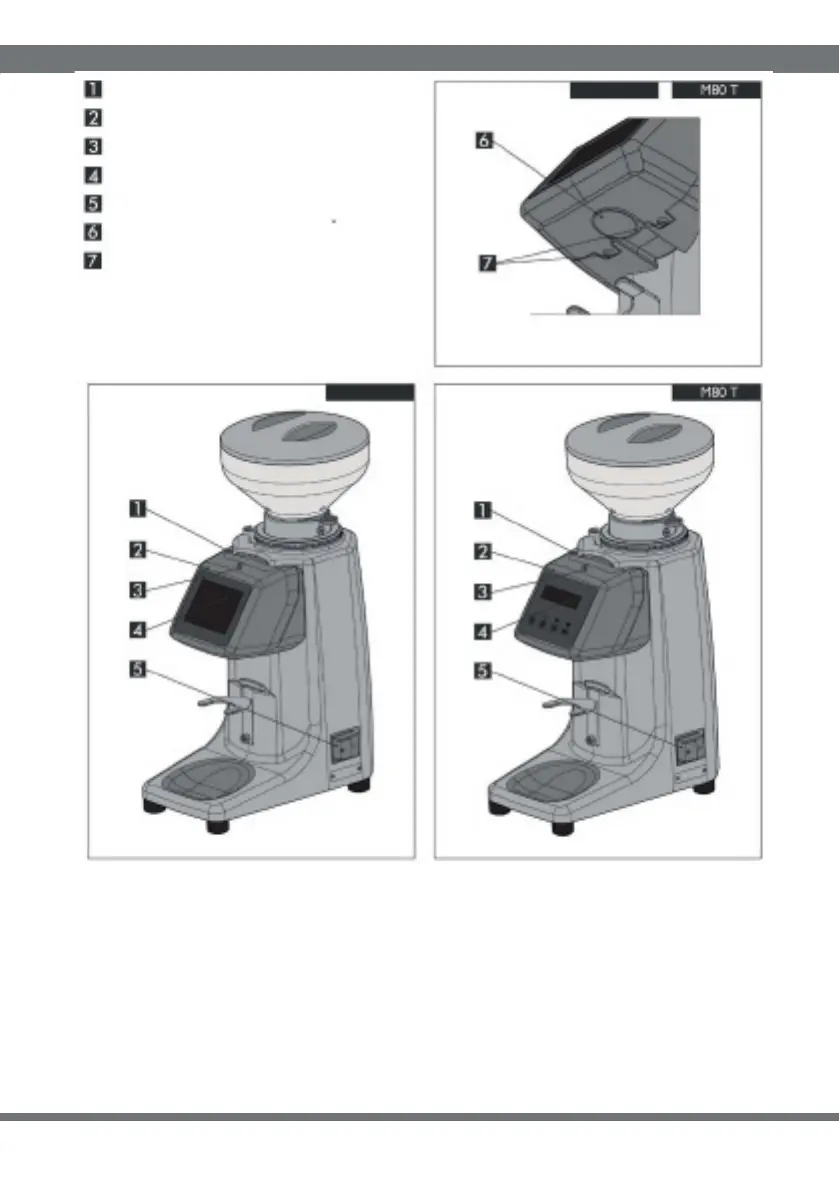 1
2
3
4
5
6
7

M80 T

6

7

1
2
3
4
5

M80 T

1
2
3
4
5