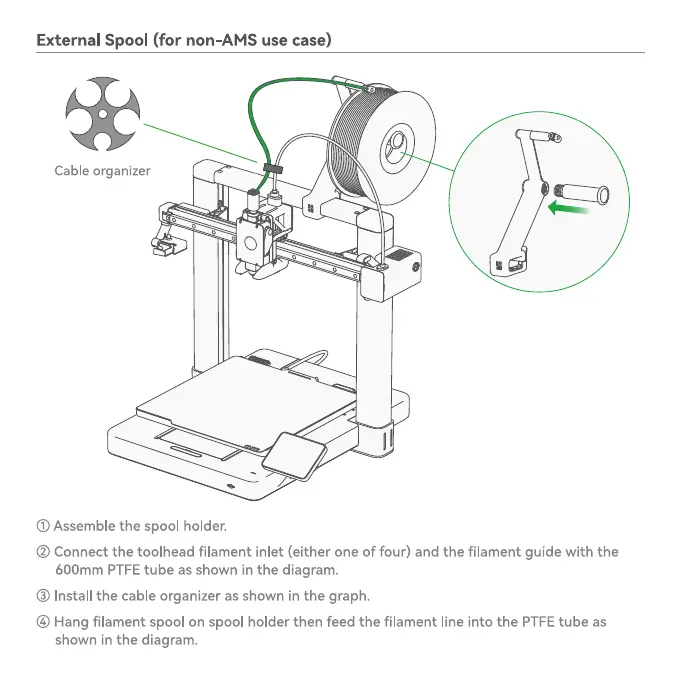 External Spool (for non-AMS use case)

Cable organizer

① Assemble the spool holder.

② Connect the toolhead filament inlet (either one of four) and the filament guide with the 600mm PTFE tube as shown in the diagram.

③ Install the cable organizer as shown in the graph.

④ Hang filament spool on spool holder then feed the filament line into the PTFE tube as shown in the diagram.