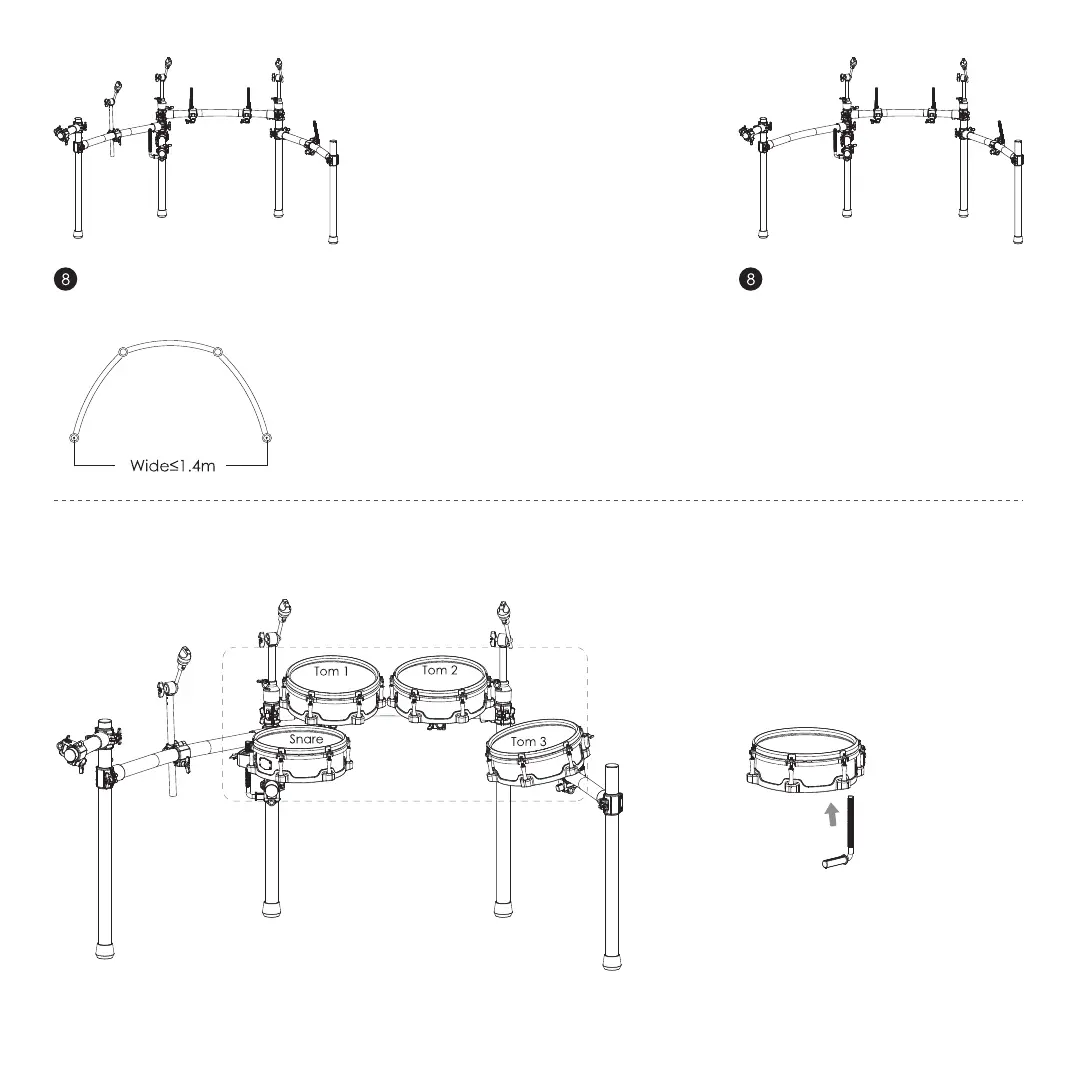 8

8

Wide≤1.4m

Tom 1

Tom 2

Snare

Tom 3