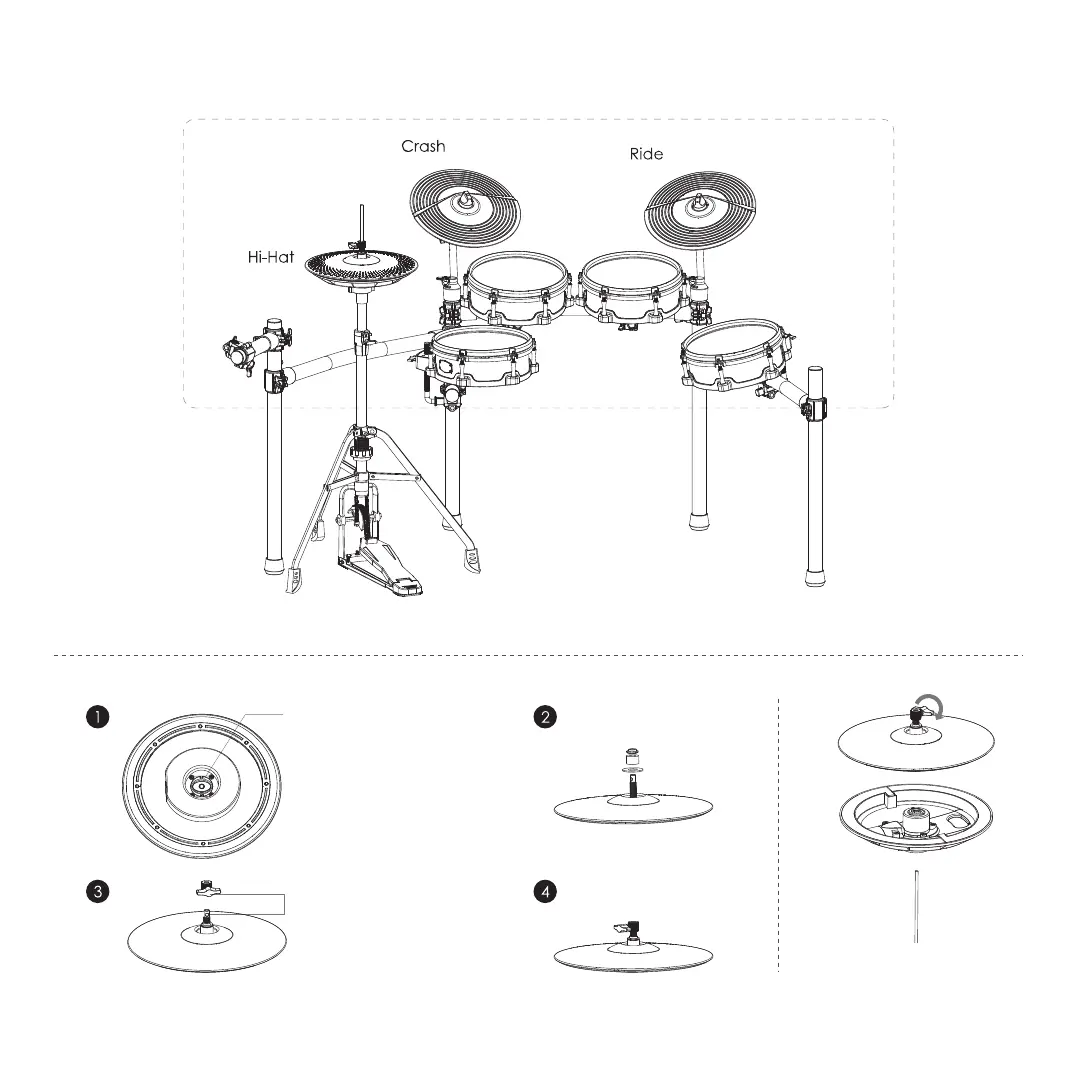 Crash
Ride
Hi-Hat

1
2
3
4