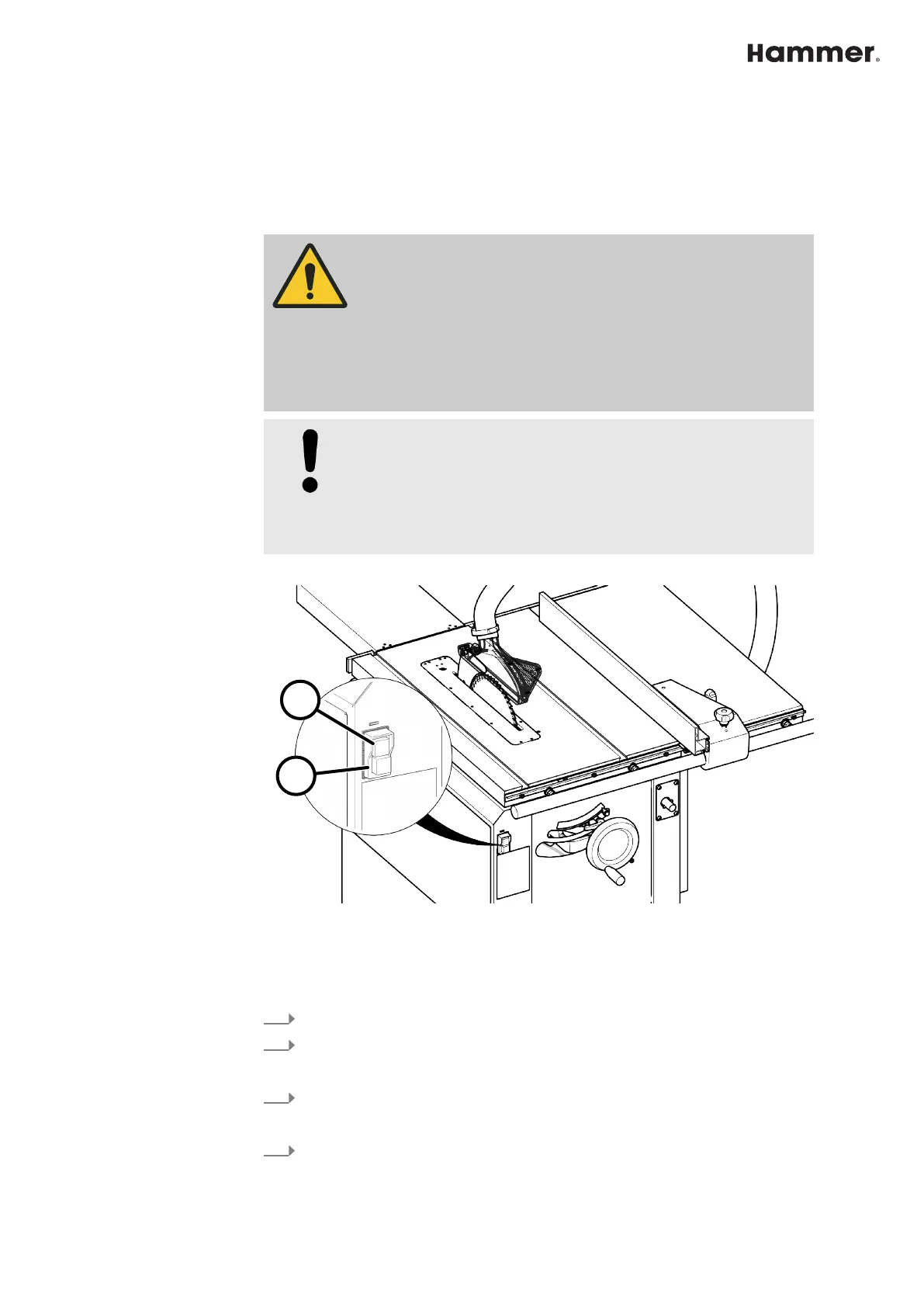 Hammer®