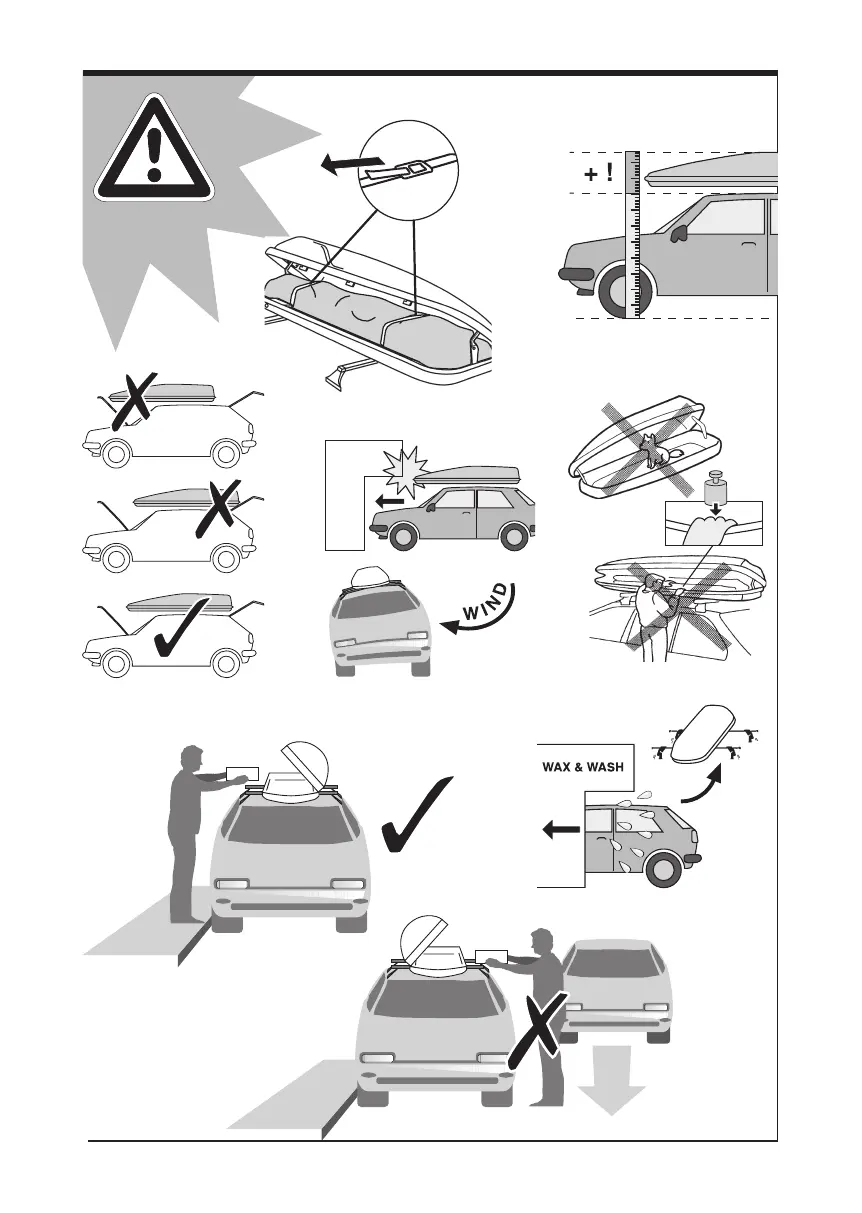 + !

WIND

WAX & WASH