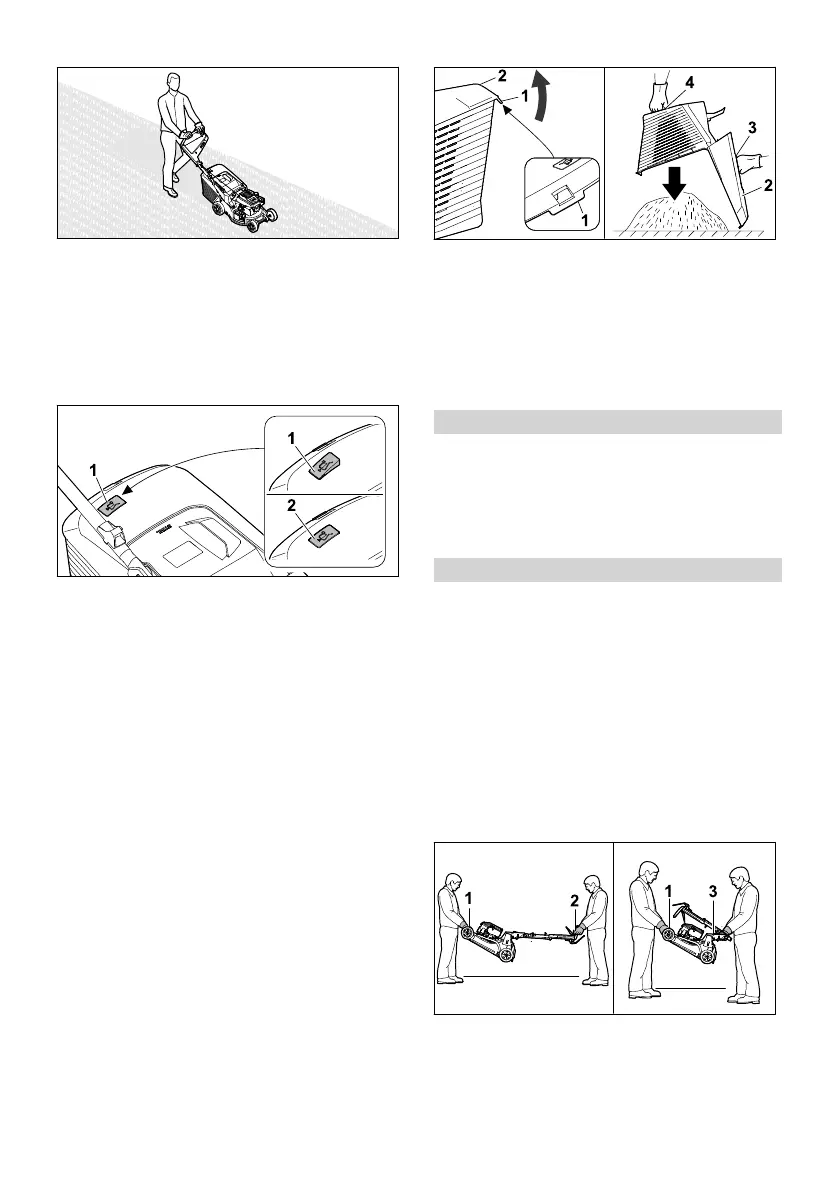 2

1

1

4

3

2

1

1

2

1

2

1

3