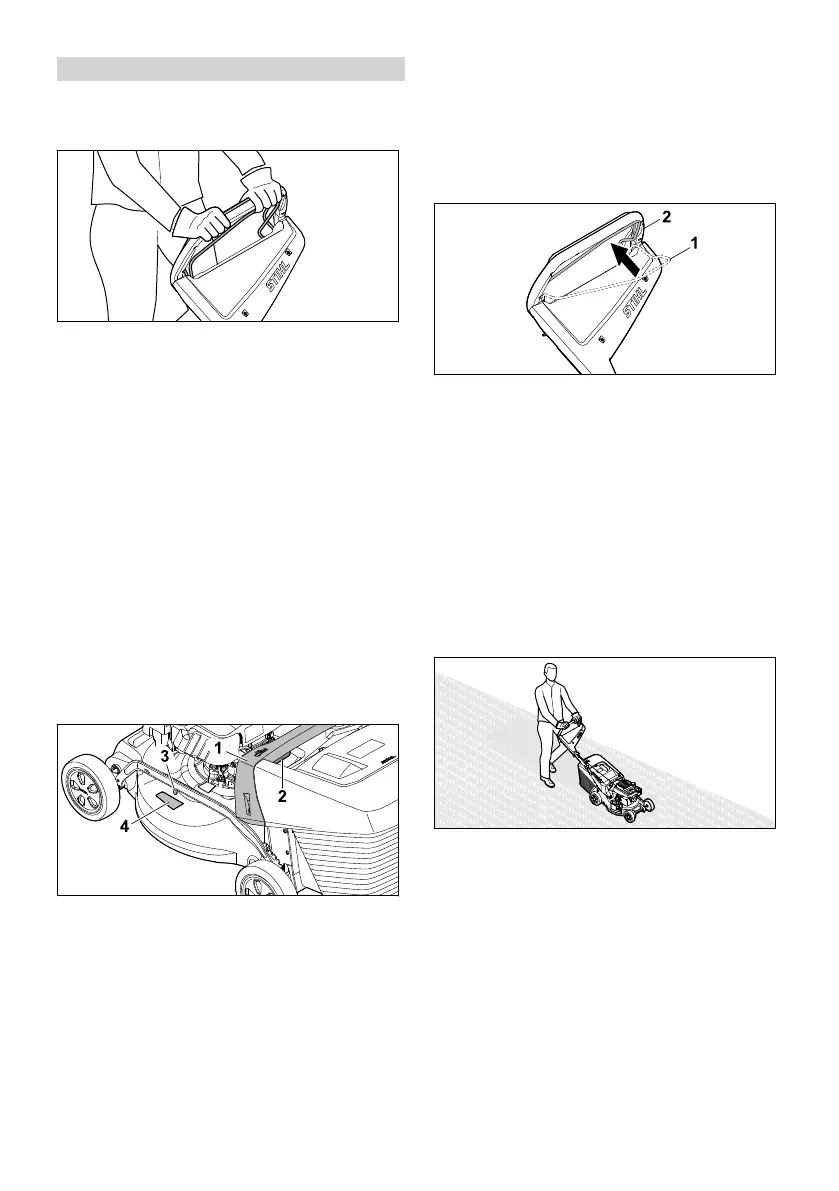 STIHL

2

1

STIHL

1

3

2

4