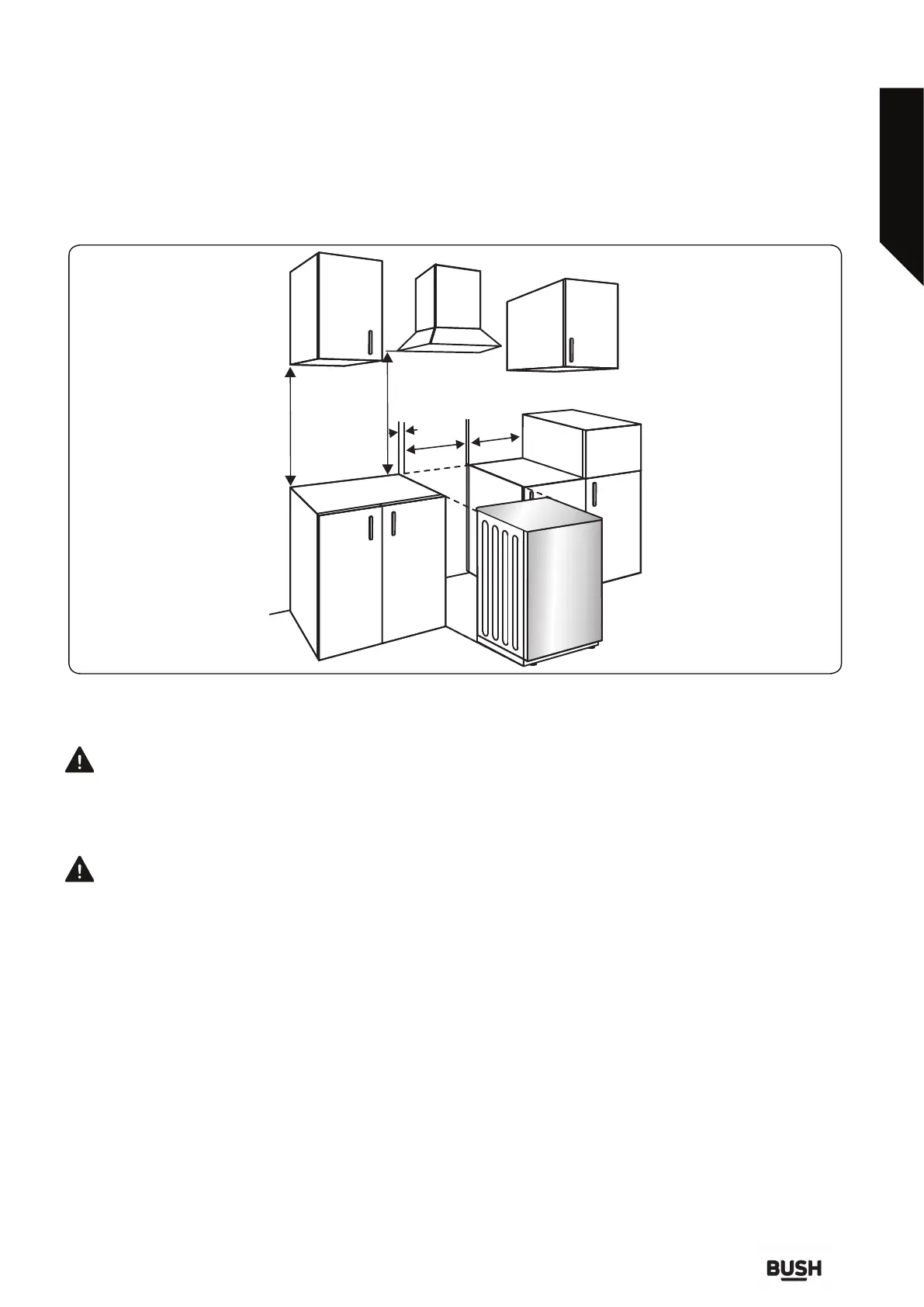 BUSH