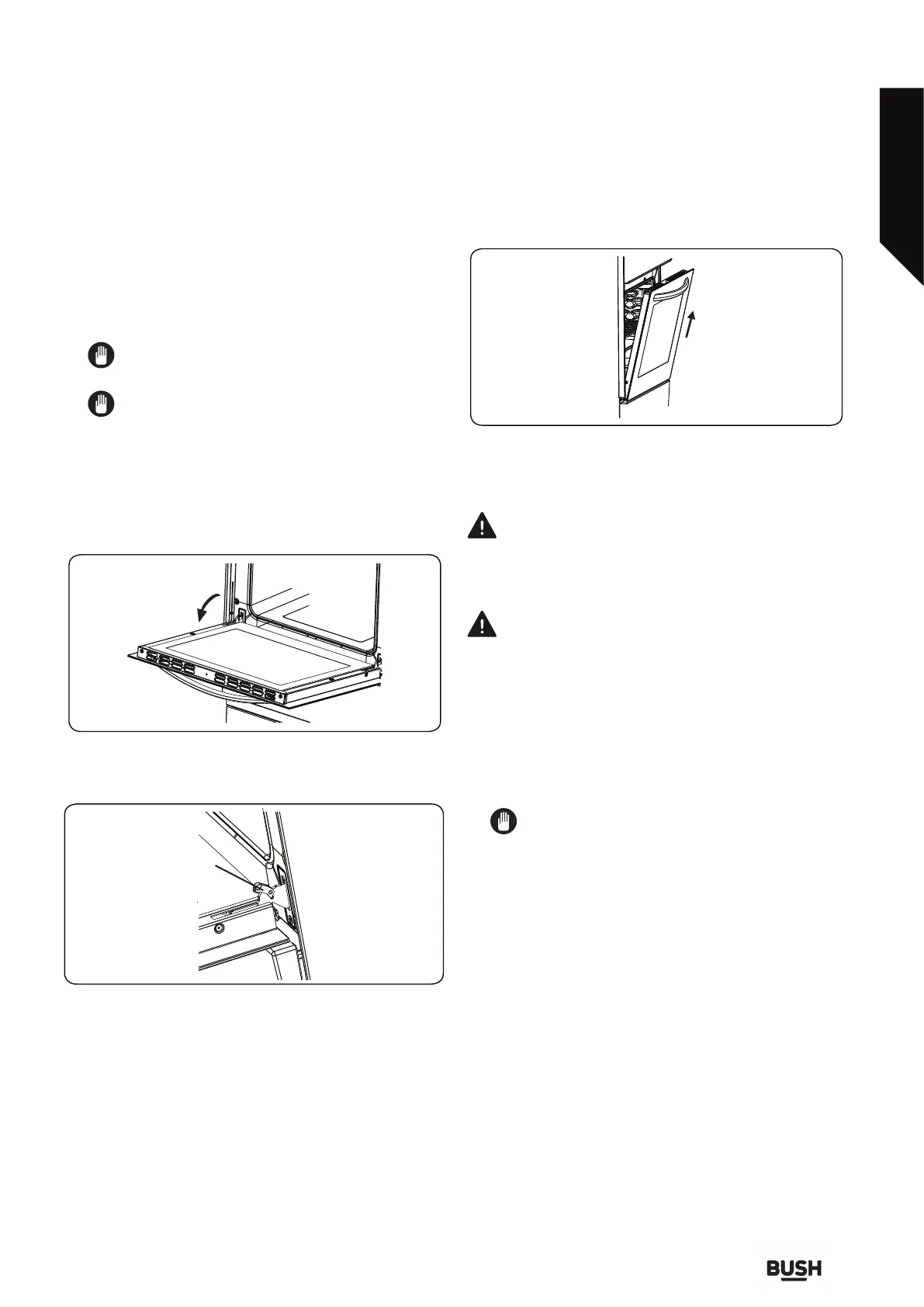 BUSH