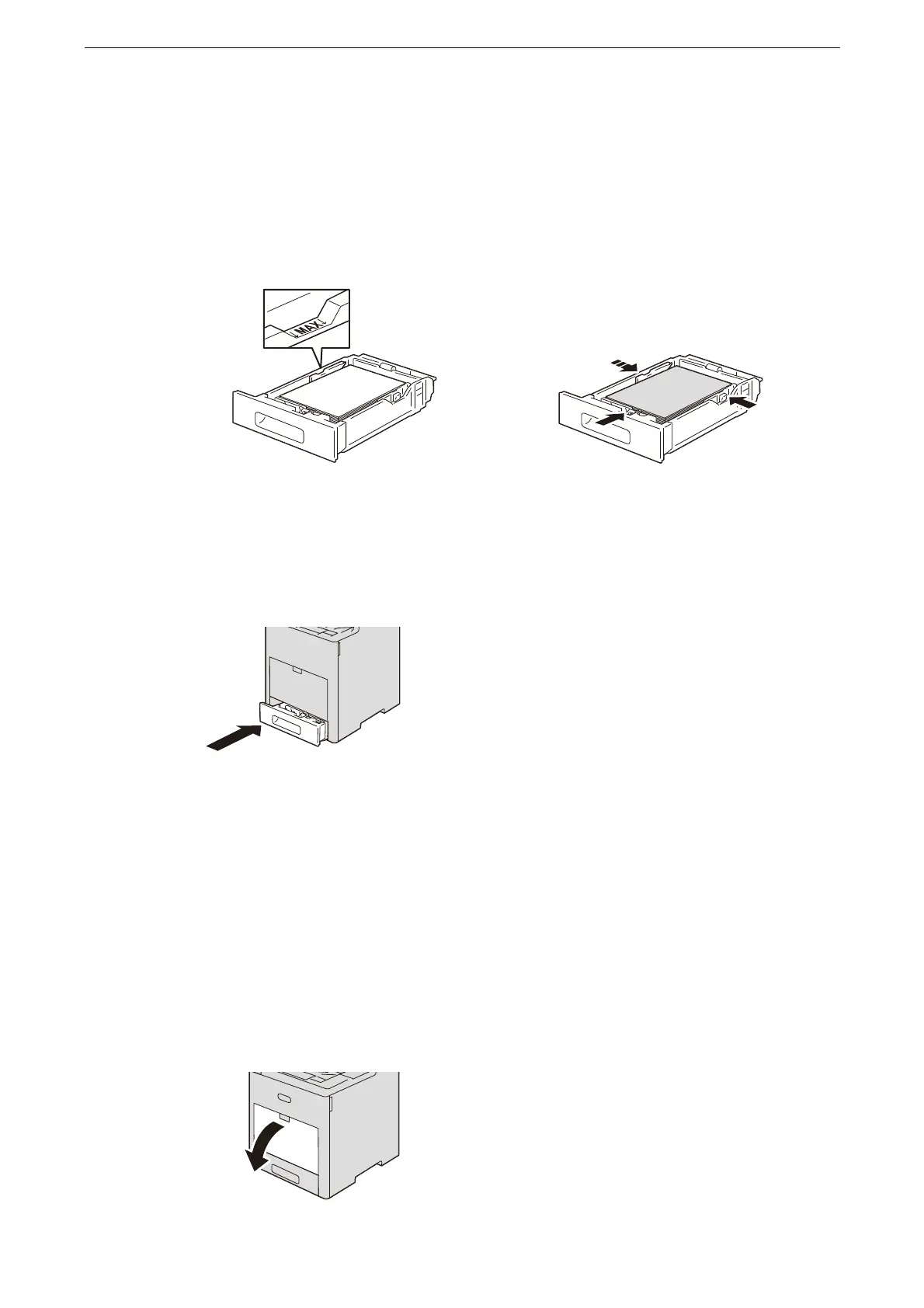 MAX