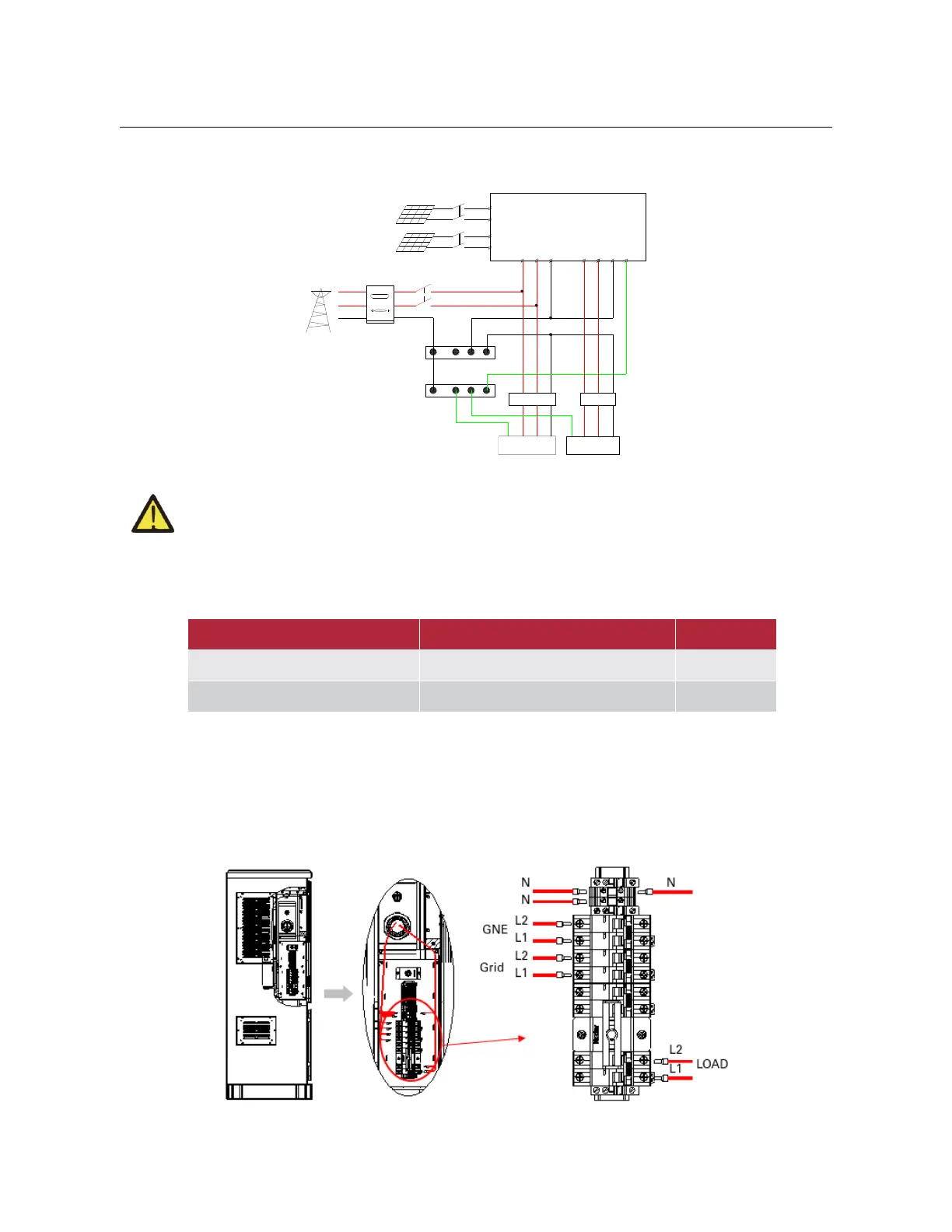 N
N
N
GNE
L2
L1
Grid
L2
L1
L2
L1
LOAD