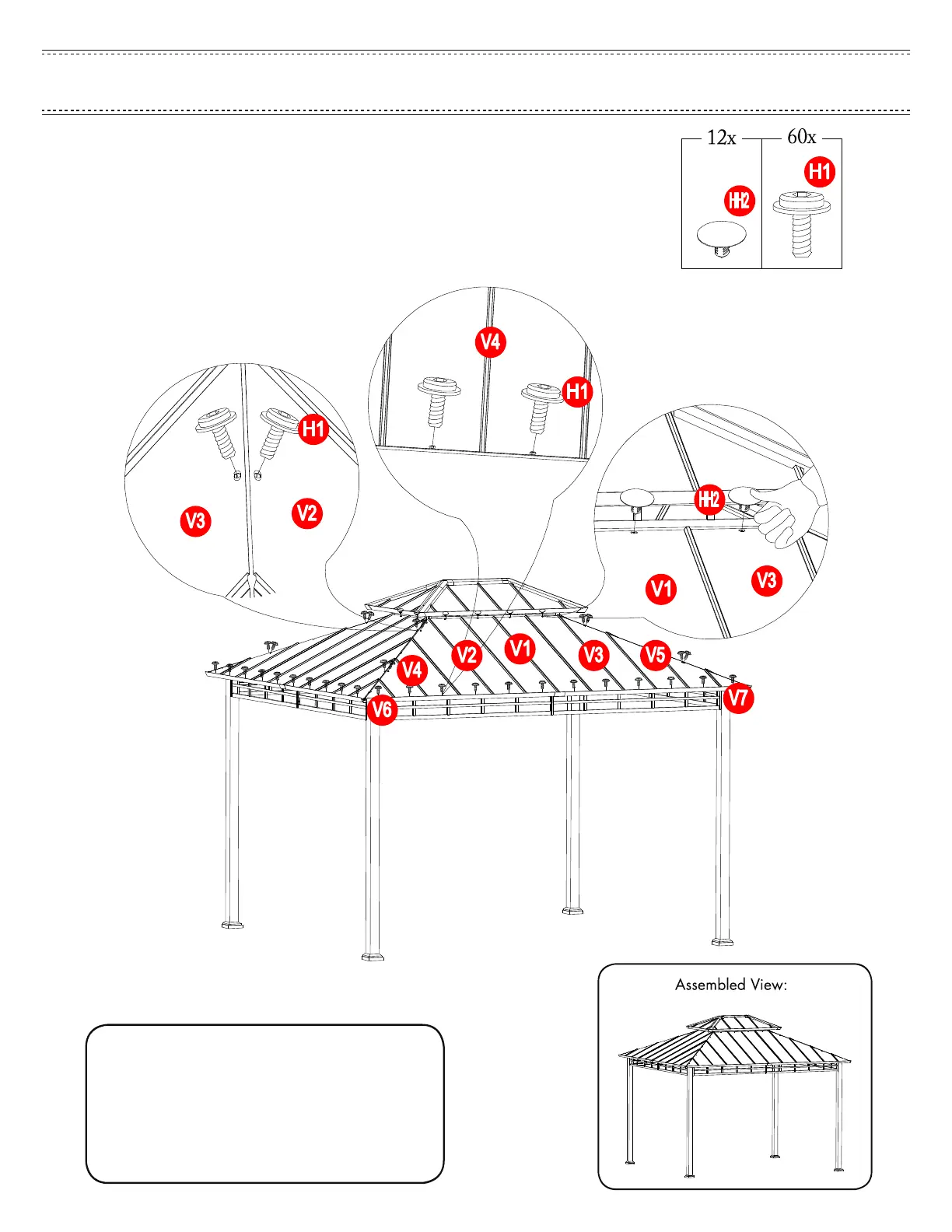 12x 60x

HH2

H1

V4

H1

H1

V3

V2

HH2

V1

V3

V2

V1

V3

V5

V4

V6

V7

Assembled View: