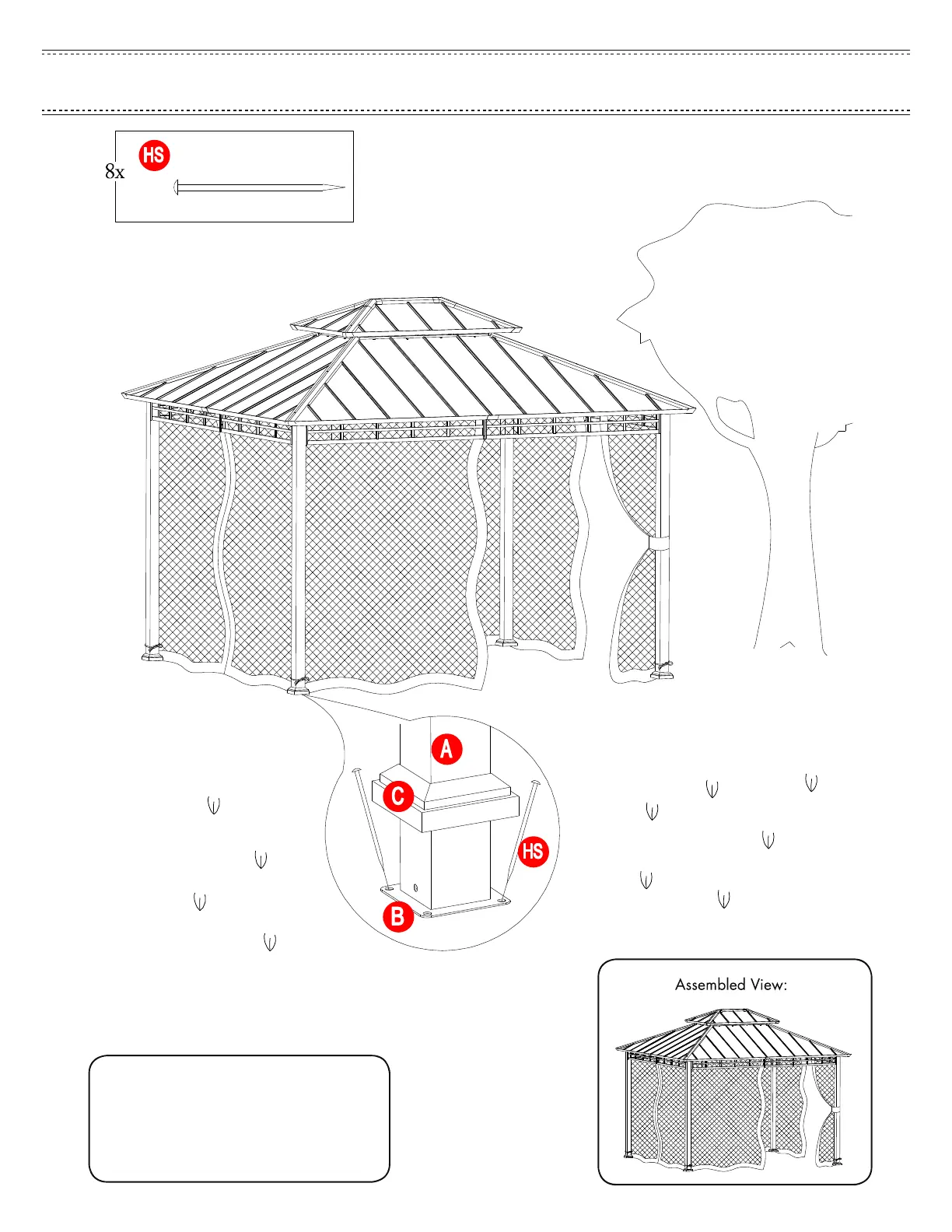 8x HS

A
C
HS
B

Assembled View: