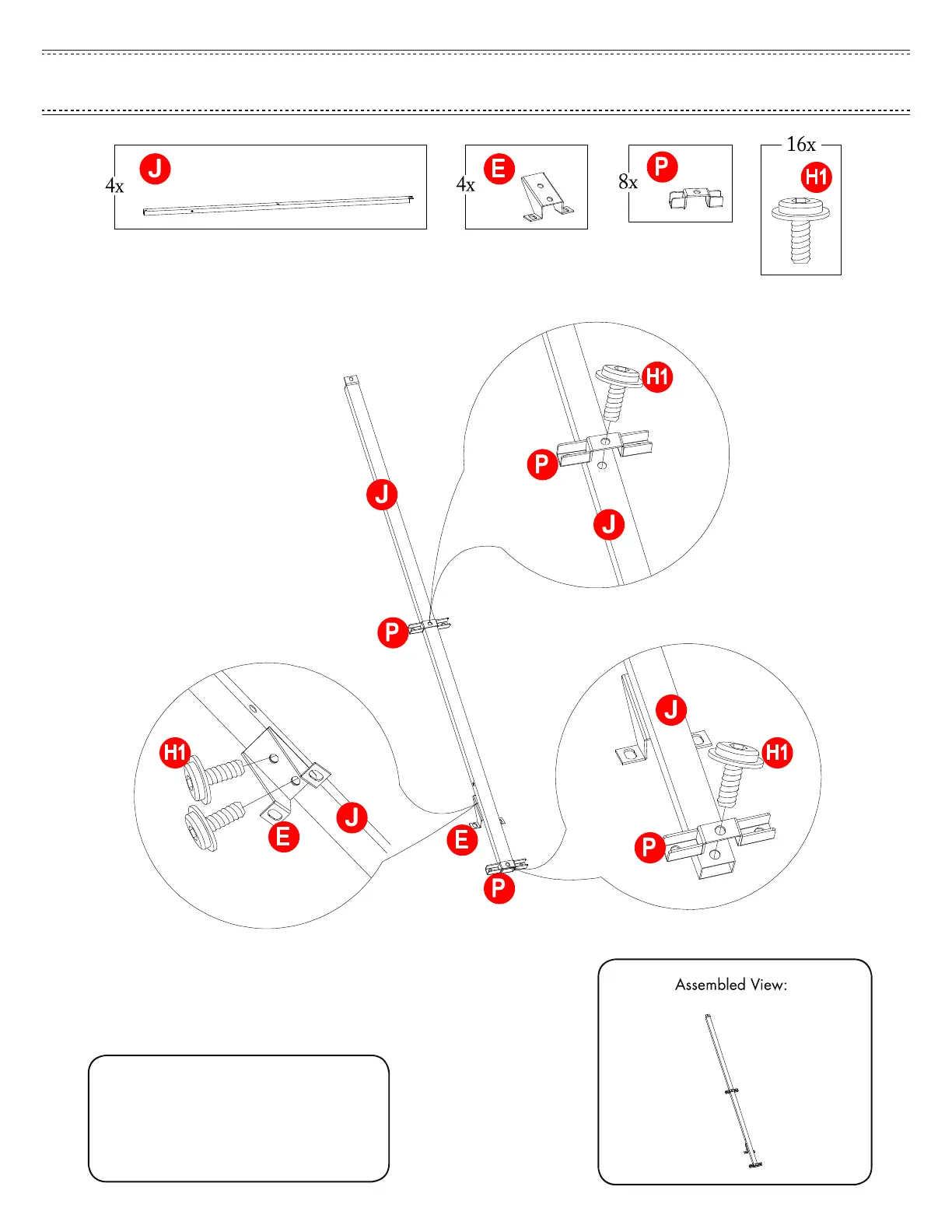 4x J

4x E

8x P

16x H1

H1

P

J

J

P

H1

E

J

E

P

J

H1

P

Assembled View: