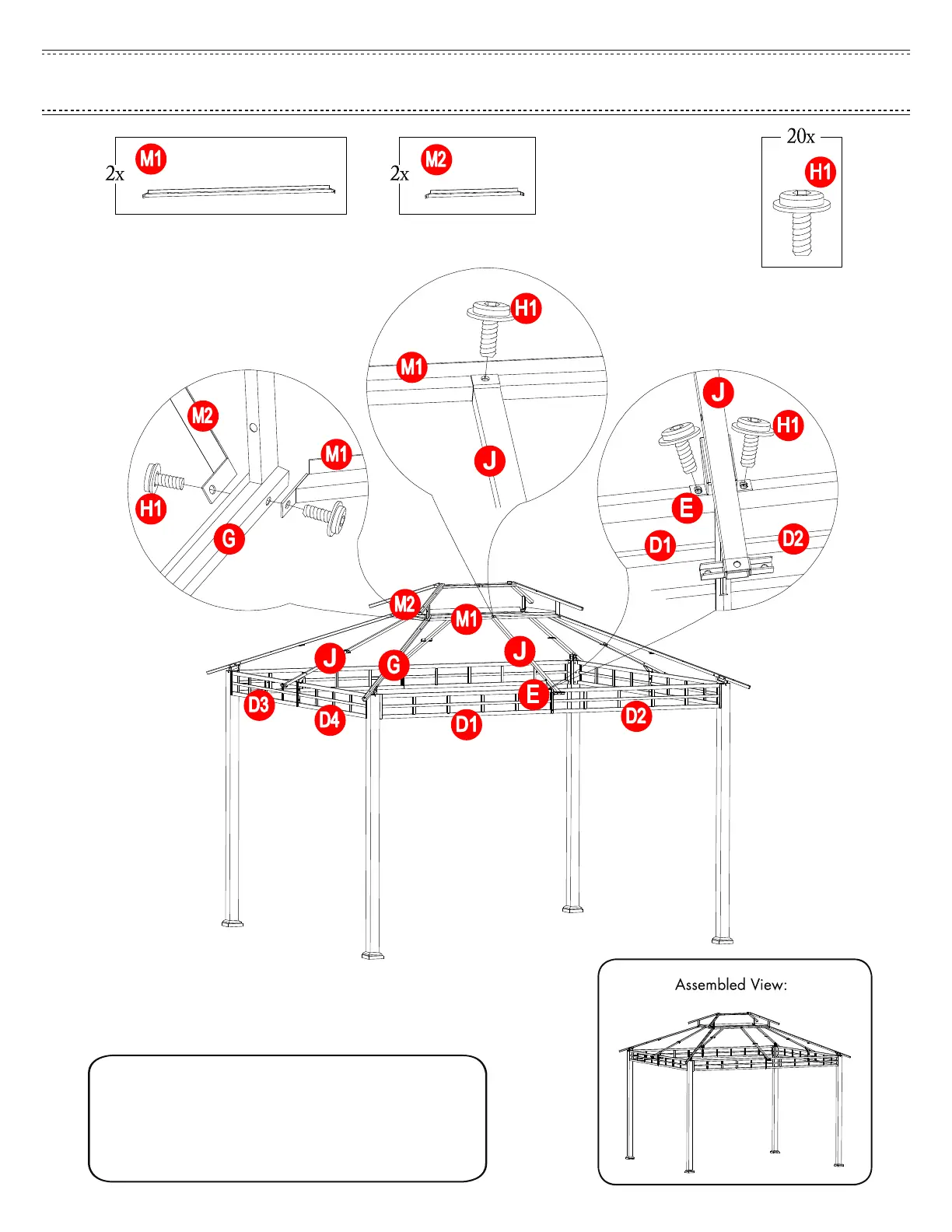 2x M1

2x M2

20x H1

H1
M1
J

M2
M1
H1
G

J
H1
E
D1
D2

M2
M1
J
G
J
E
D3
D4
D1
D2

Assembled View: