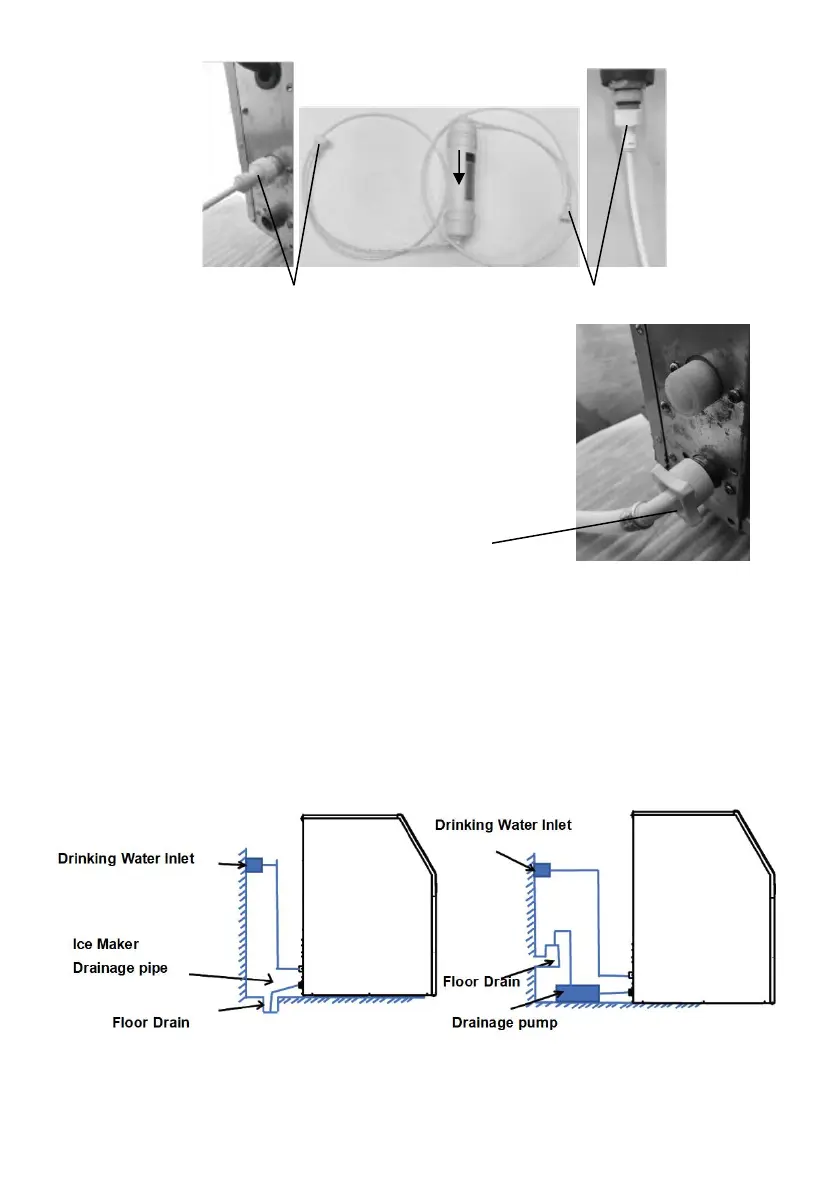 Drinking Water Inlet

Ice Maker

Drainage pipe

Floor Drain

Drinking Water Inlet

Floor Drain

Drainage pump