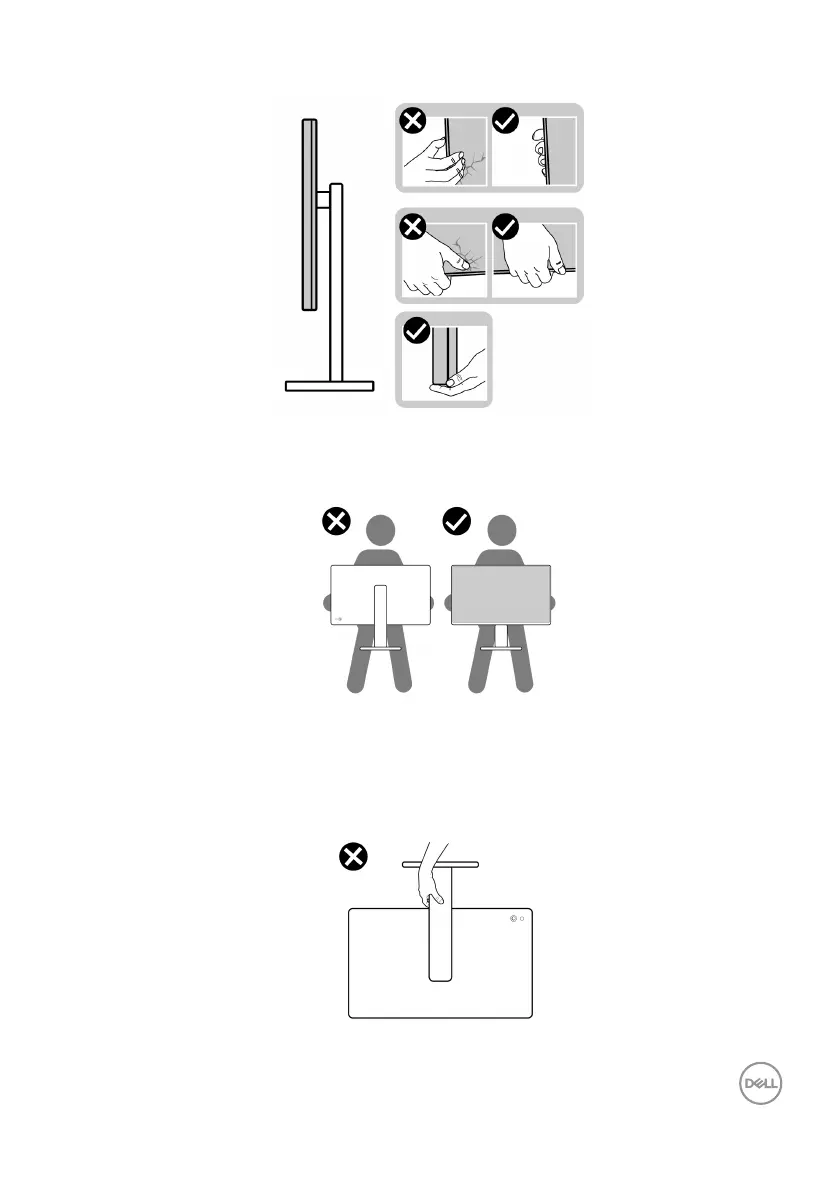 DELL