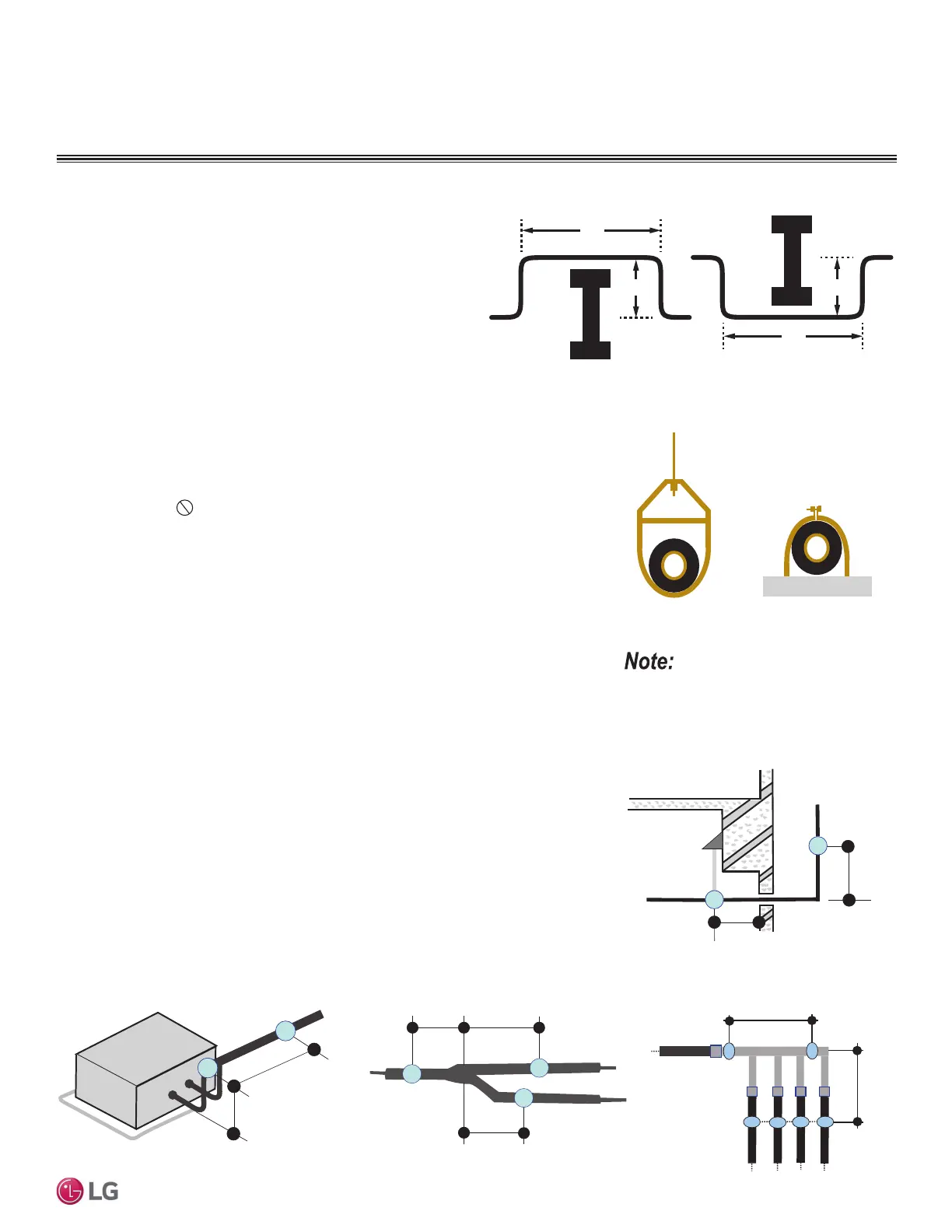 Note:

LG