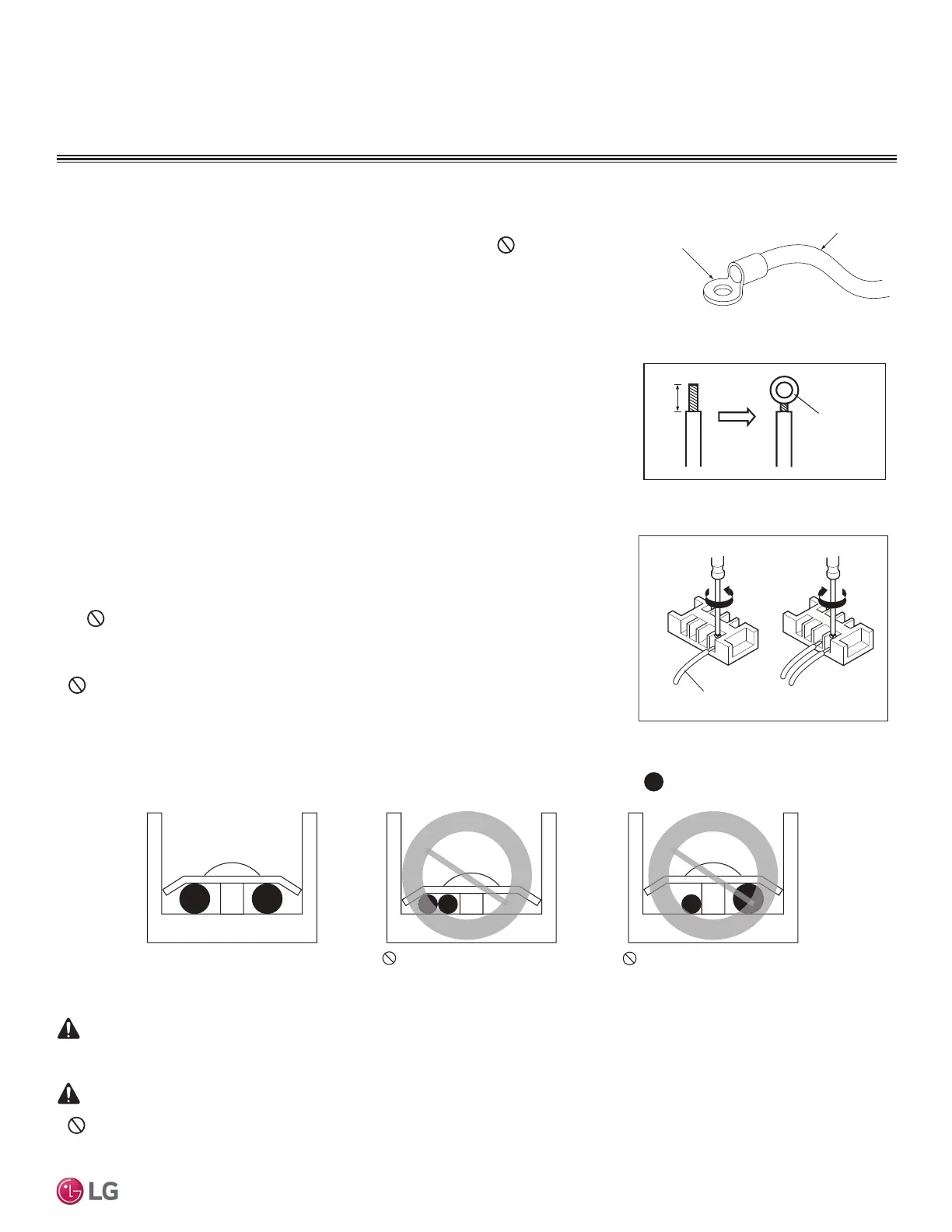 LG