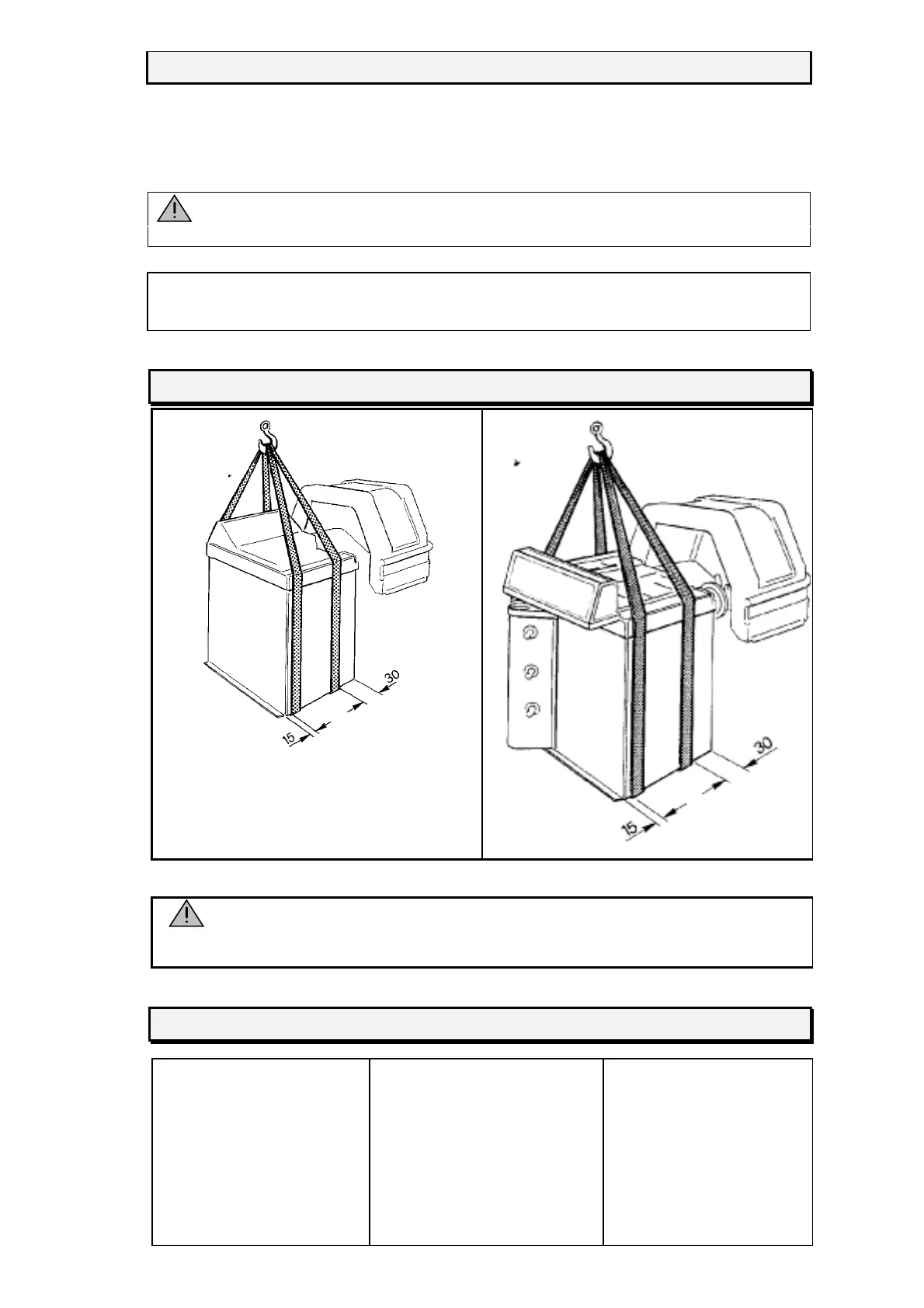 30

15

30

15