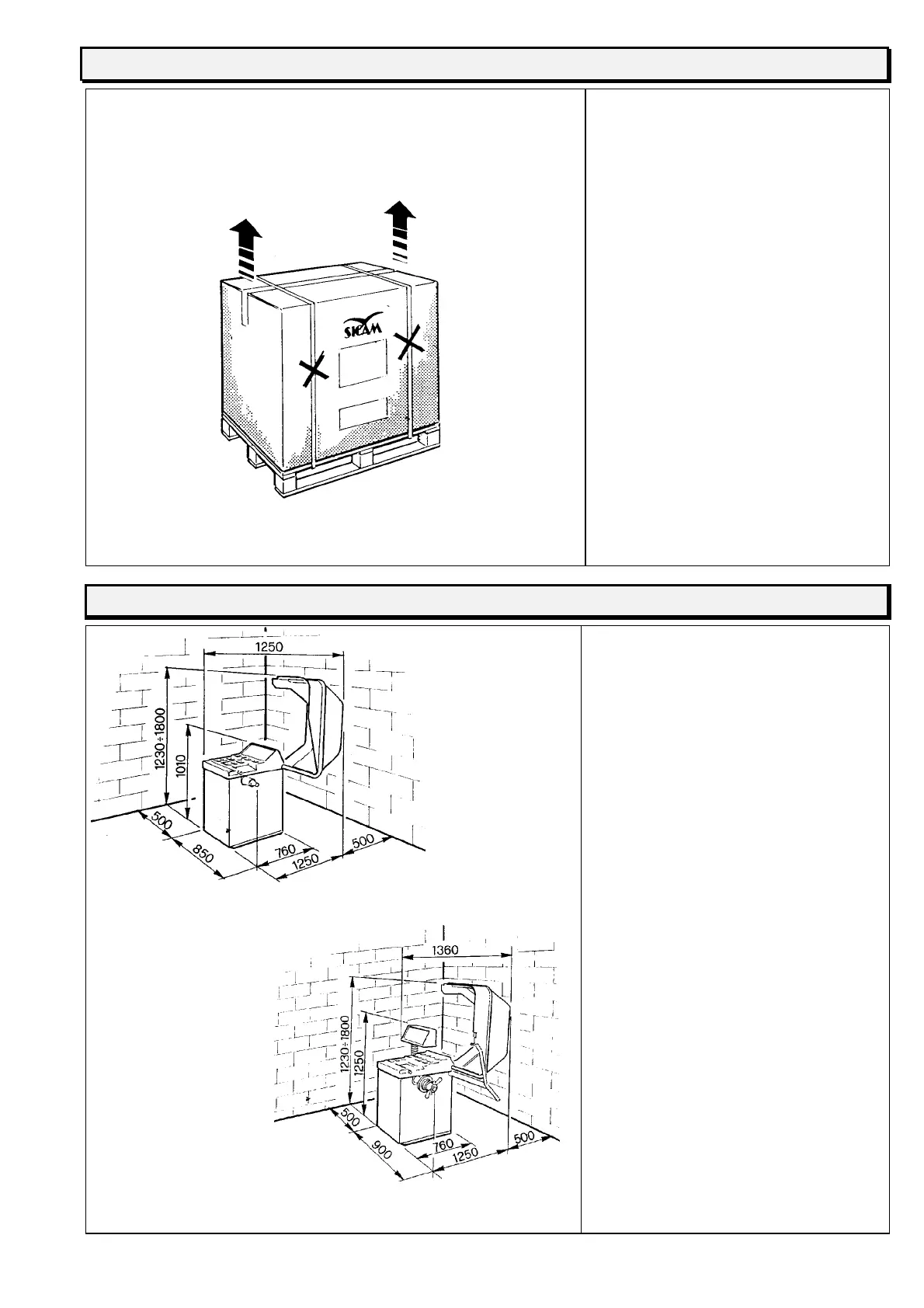 SICAM

1250
1230÷1800
1010
500
850
760
1250
500

1360
1230÷1800
1250
500
900
760
1250
500