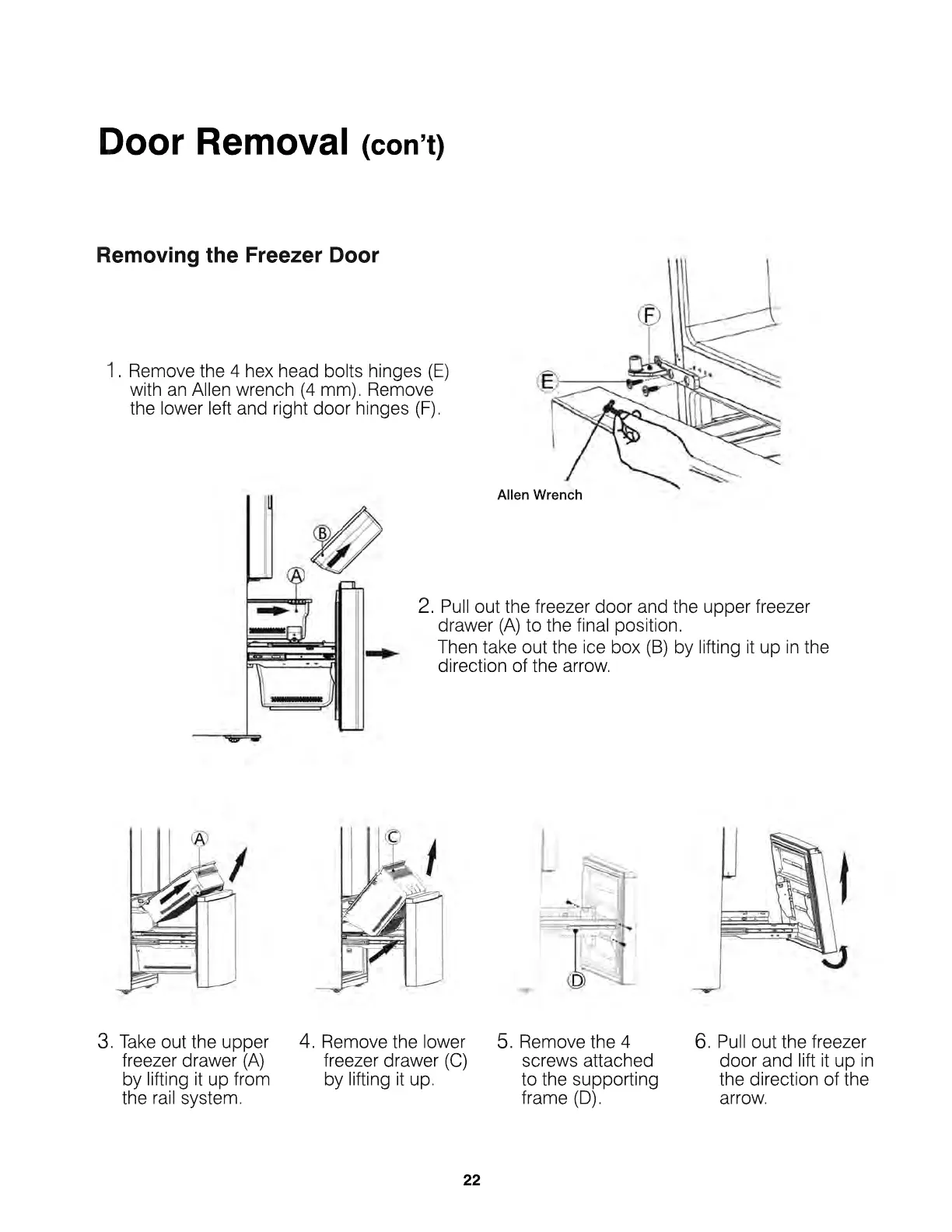 Door Removal (con't)

Removing the Freezer Door

1. Remove the 4 hex head bolts hinges (E) with an Allen wrench (4 mm). Remove the lower left and right door hinges (F).

F

E

Allen Wrench

B

A

2. Pull out the freezer door and the upper freezer drawer (A) to the final position.
Then take out the ice box (B) by lifting it up in the direction of the arrow.

A

C

D

3. Take out the upper freezer drawer (A) by lifting it up from the rail system.

4. Remove the lower freezer drawer (C) by lifting it up.

5. Remove the 4 screws attached to the supporting frame (D).

6. Pull out the freezer door and lift it up in the direction of the arrow.

22