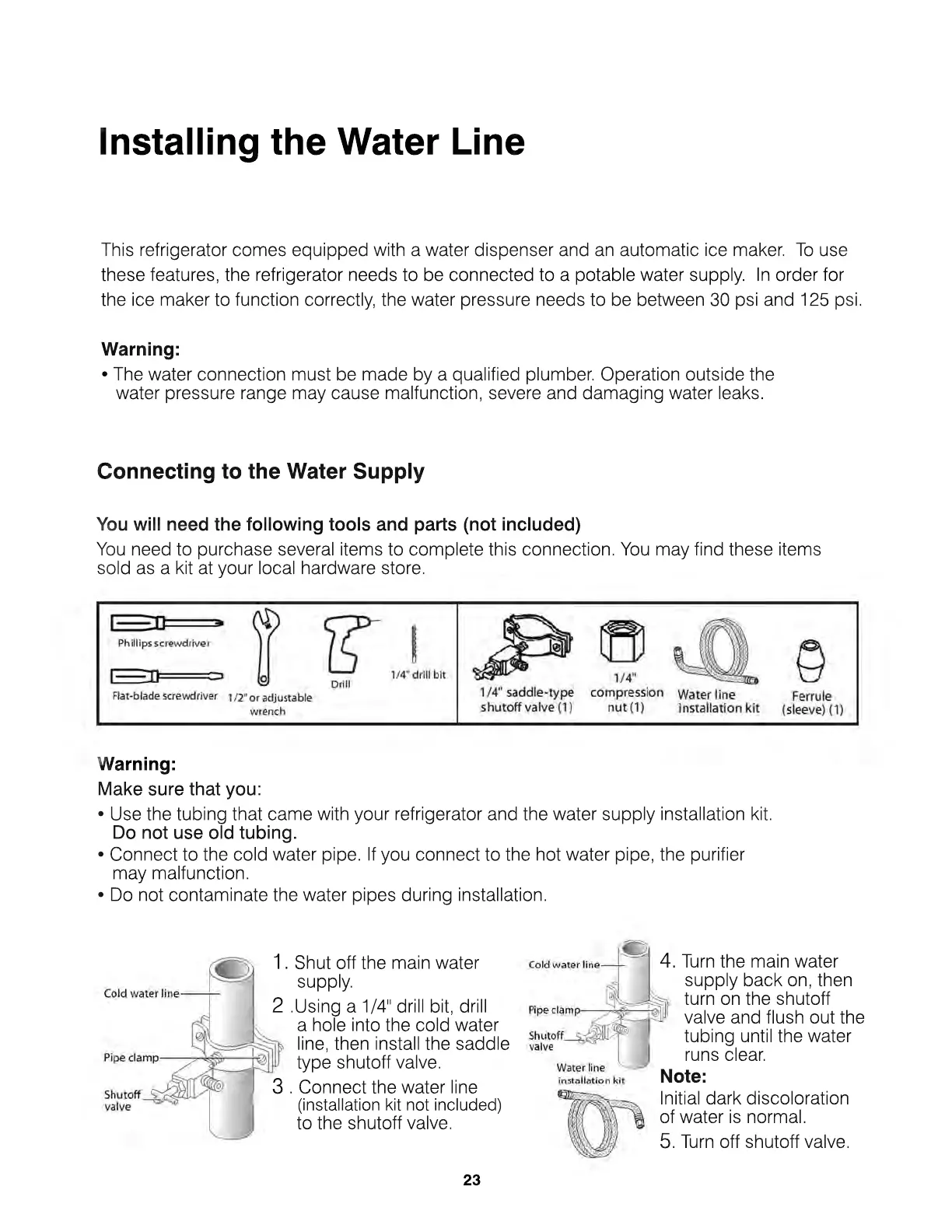 Installing the Water Line

This refrigerator comes equipped with a water dispenser and an automatic ice maker. To use these features, the refrigerator needs to be connected to a potable water supply. In order for the ice maker to function correctly, the water pressure needs to be between 30 psi and 125 psi.

Warning:
• The water connection must be made by a qualified plumber. Operation outside the water pressure range may cause malfunction, severe and damaging water leaks.

Connecting to the Water Supply

You will need the following tools and parts (not included)
You need to purchase several items to complete this connection. You may find these items sold as a kit at your local hardware store.

Phillips screwdriver
Flat-blade screwdriver
1/2" or adjustable wrench
Drill
1/4" drill bit
1/4" saddle-type shutoff valve (1)
1/4" compression nut (1)
Water line installation kit
Ferrule (sleeve) (1)

Warning:
Make sure that you:
• Use the tubing that came with your refrigerator and the water supply installation kit. Do not use old tubing.
• Connect to the cold water pipe. If you connect to the hot water pipe, the purifier may malfunction.
• Do not contaminate the water pipes during installation.

Cold water line
Pipe clamp
Shutoff valve

1. Shut off the main water supply.
2 .Using a 1/4" drill bit, drill a hole into the cold water line, then install the saddle type shutoff valve.
3 . Connect the water line (installation kit not included) to the shutoff valve.

Cold water line
Pipe clamp
Shutoff valve
Water line installation kit

4. Turn the main water supply back on, then turn on the shutoff valve and flush out the tubing until the water runs clear.
Note:
Initial dark discoloration of water is normal.
5. Turn off shutoff valve.

23