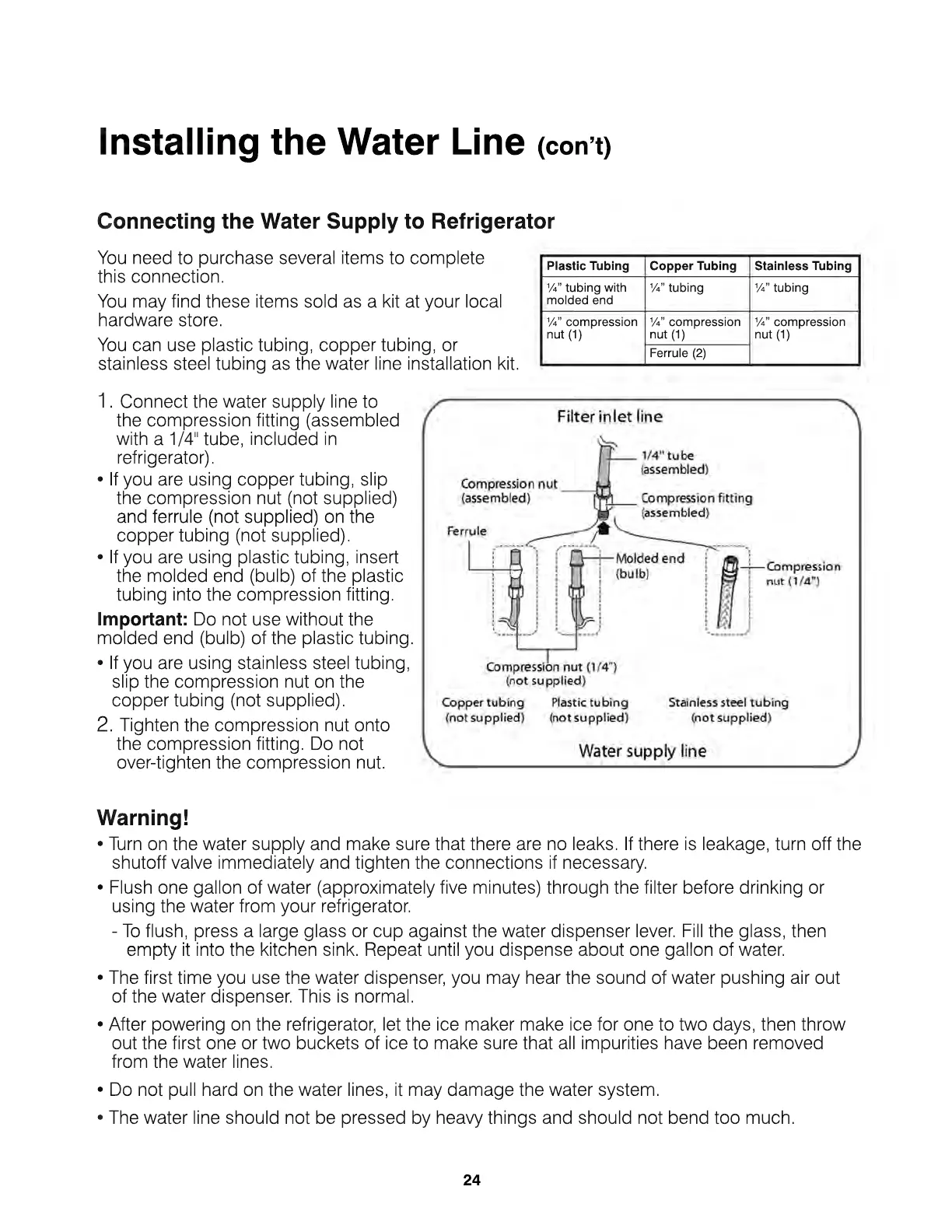 Installing the Water Line (con't)

Connecting the Water Supply to Refrigerator

You need to purchase several items to complete this connection.

You may find these items sold as a kit at your local hardware store.

You can use plastic tubing, copper tubing, or stainless steel tubing as the water line installation kit.

| Plastic Tubing | Copper Tubing | Stainless Tubing |
|---|---|---|
| ¼" tubing with molded end | ¼" tubing | ¼" tubing |
| ¼" compression nut (1) | ¼" compression nut (1) | ¼" compression nut (1) |
| | Ferrule (2) | |

1. Connect the water supply line to the compression fitting (assembled with a 1/4" tube, included in refrigerator).

• If you are using copper tubing, slip the compression nut (not supplied) and ferrule (not supplied) on the copper tubing (not supplied).

• If you are using plastic tubing, insert the molded end (bulb) of the plastic tubing into the compression fitting.

Important: Do not use without the molded end (bulb) of the plastic tubing.

• If you are using stainless steel tubing, slip the compression nut on the copper tubing (not supplied).

2. Tighten the compression nut onto the compression fitting. Do not over-tighten the compression nut.

Filter inlet line
1/4" tube (assembled)
Compression nut (assembled)
Compression fitting (assembled)
Ferrule
Molded end (bulb)
Compression nut (1/4")
Compression nut (1/4") (not supplied)
Copper tubing (not supplied)
Plastic tubing (not supplied)
Stainless steel tubing (not supplied)
Water supply line

Warning!

• Turn on the water supply and make sure that there are no leaks. If there is leakage, turn off the shutoff valve immediately and tighten the connections if necessary.

• Flush one gallon of water (approximately five minutes) through the filter before drinking or using the water from your refrigerator.

- To flush, press a large glass or cup against the water dispenser lever. Fill the glass, then empty it into the kitchen sink. Repeat until you dispense about one gallon of water.

• The first time you use the water dispenser, you may hear the sound of water pushing air out of the water dispenser. This is normal.

• After powering on the refrigerator, let the ice maker make ice for one to two days, then throw out the first one or two buckets of ice to make sure that all impurities have been removed from the water lines.

• Do not pull hard on the water lines, it may damage the water system.

• The water line should not be pressed by heavy things and should not bend too much.

24