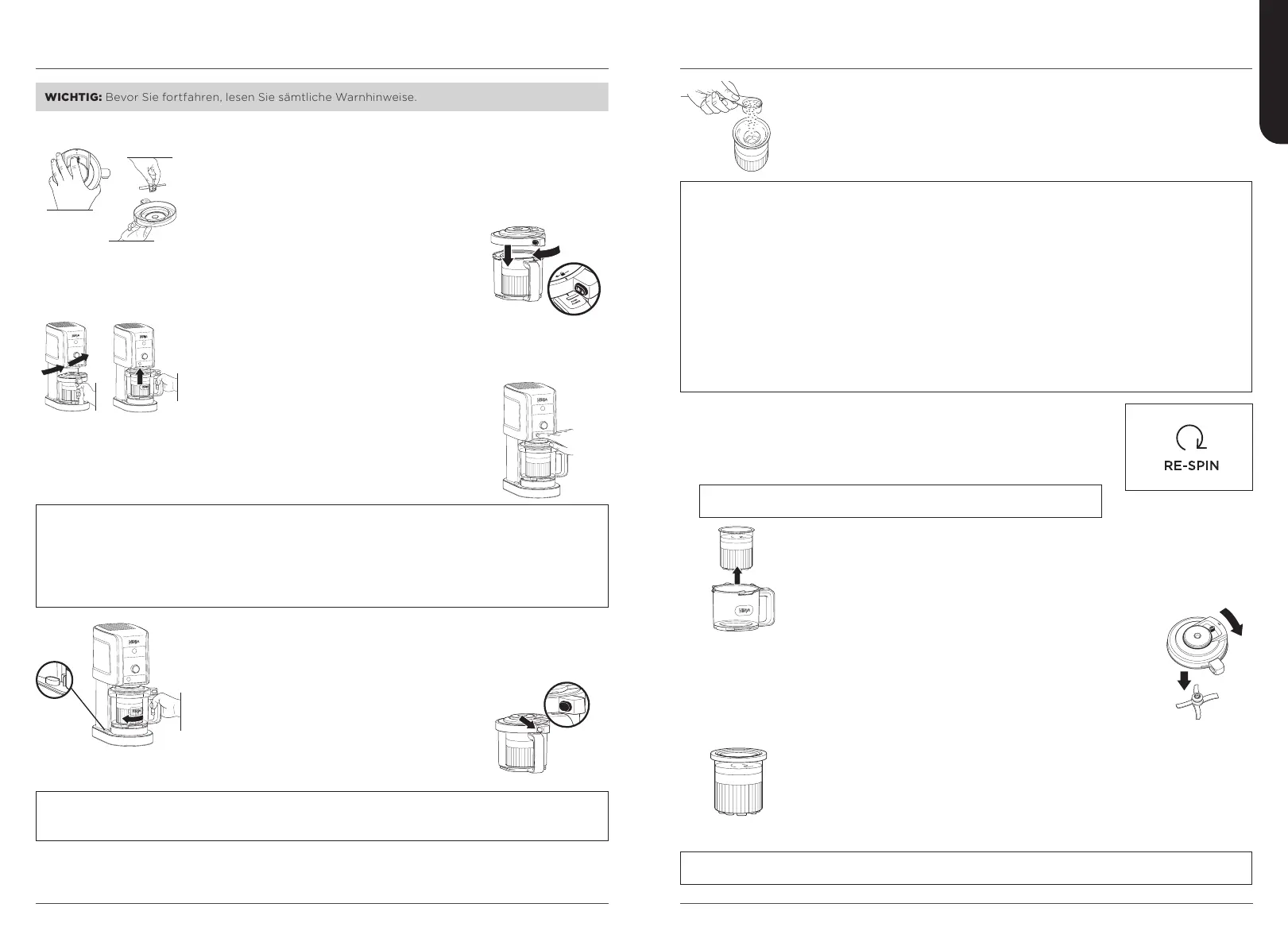 WICHTIG: Bevor Sie fortfahren, lesen Sie sämtliche Warnhinweise.

RE-SPIN