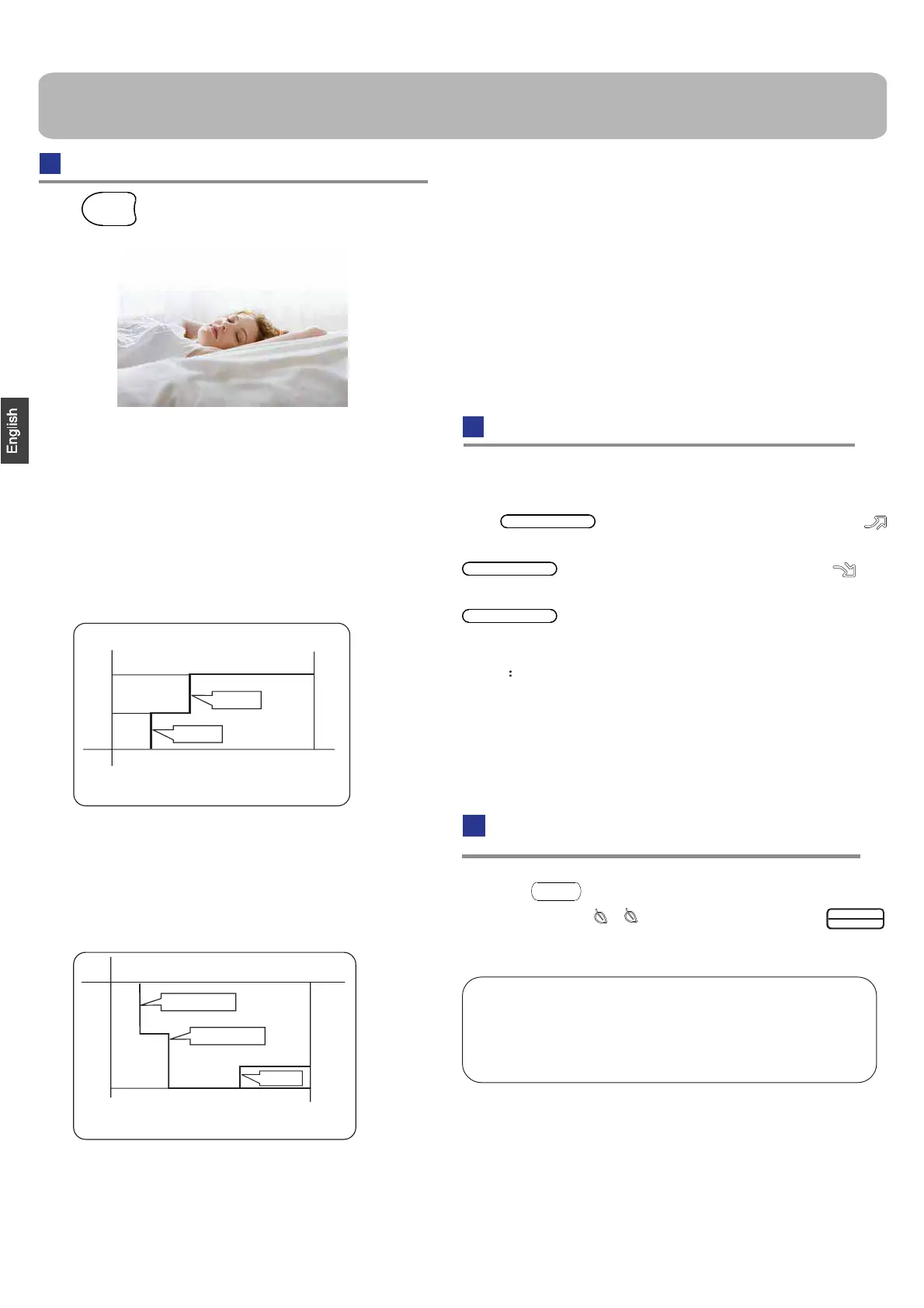 English

: