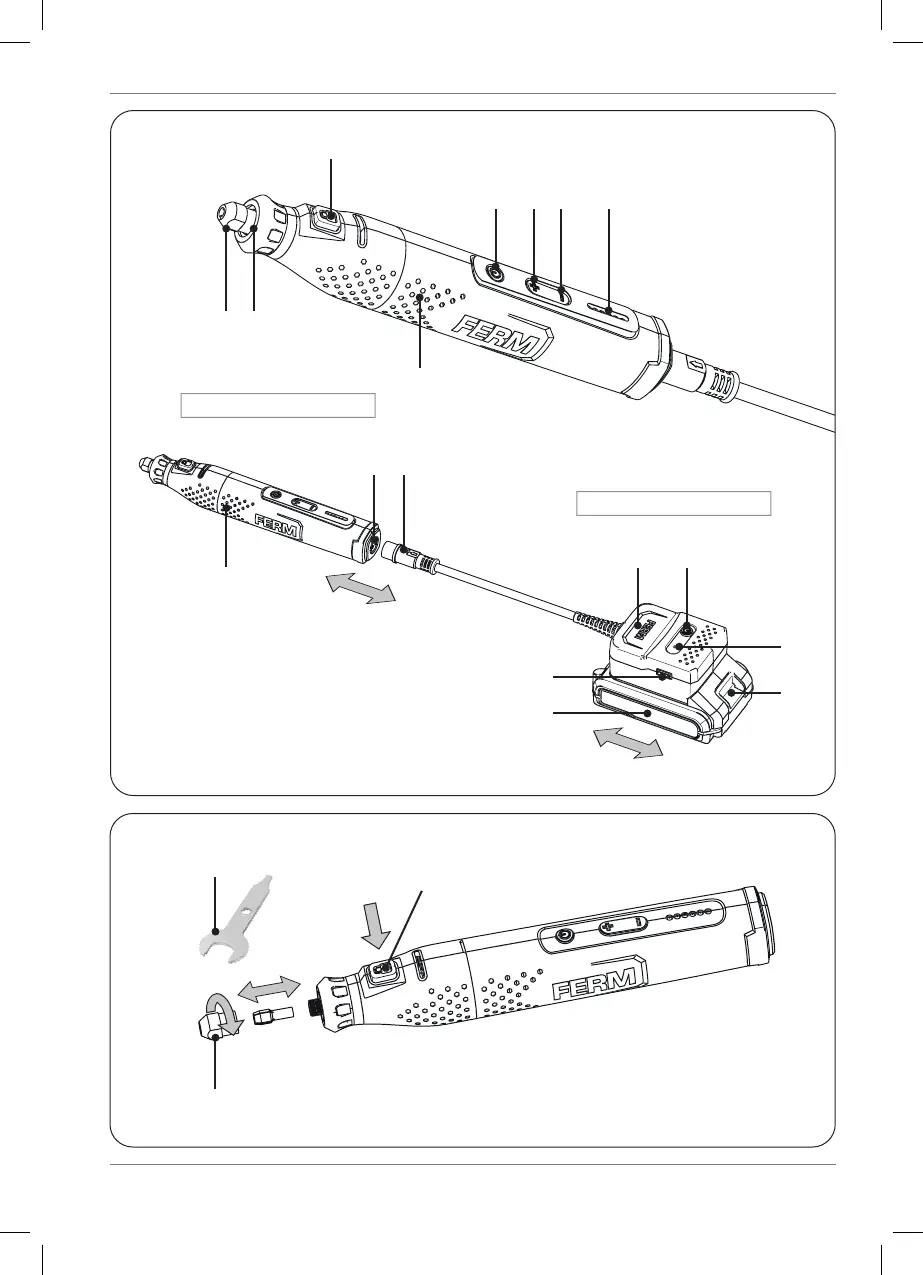 FERM

FERM

FERM

FERM