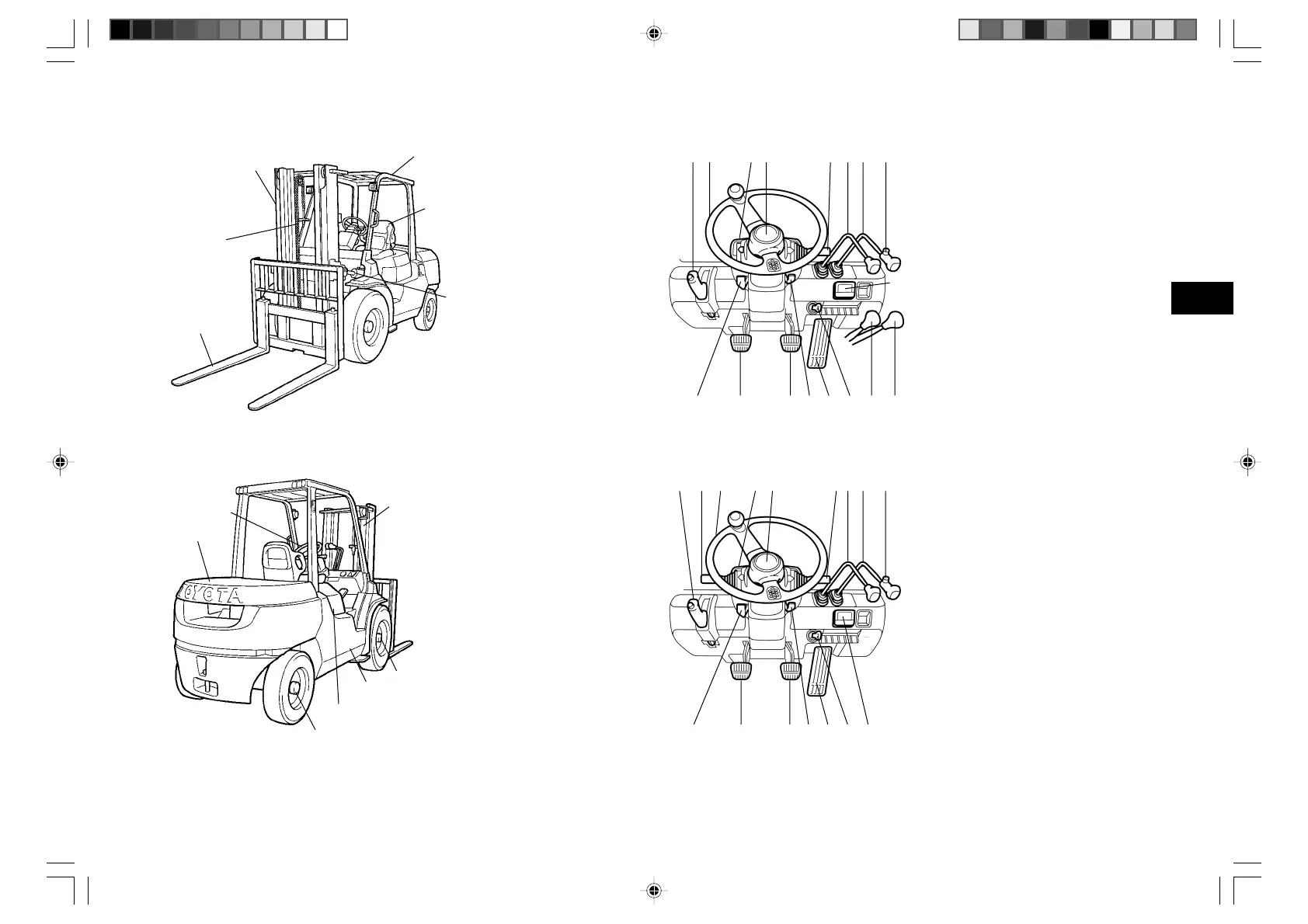 TOYOTA