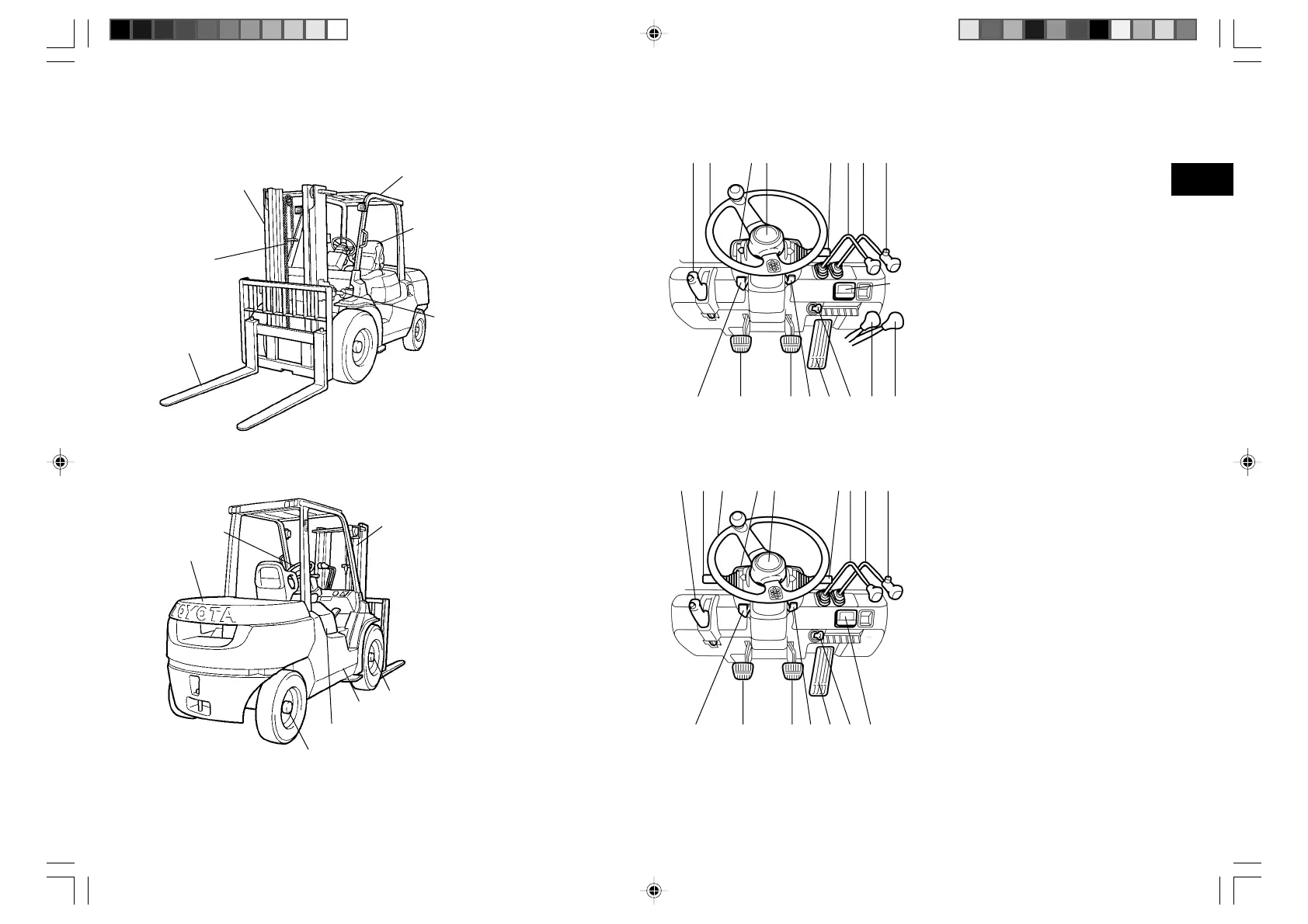 TOYOTA