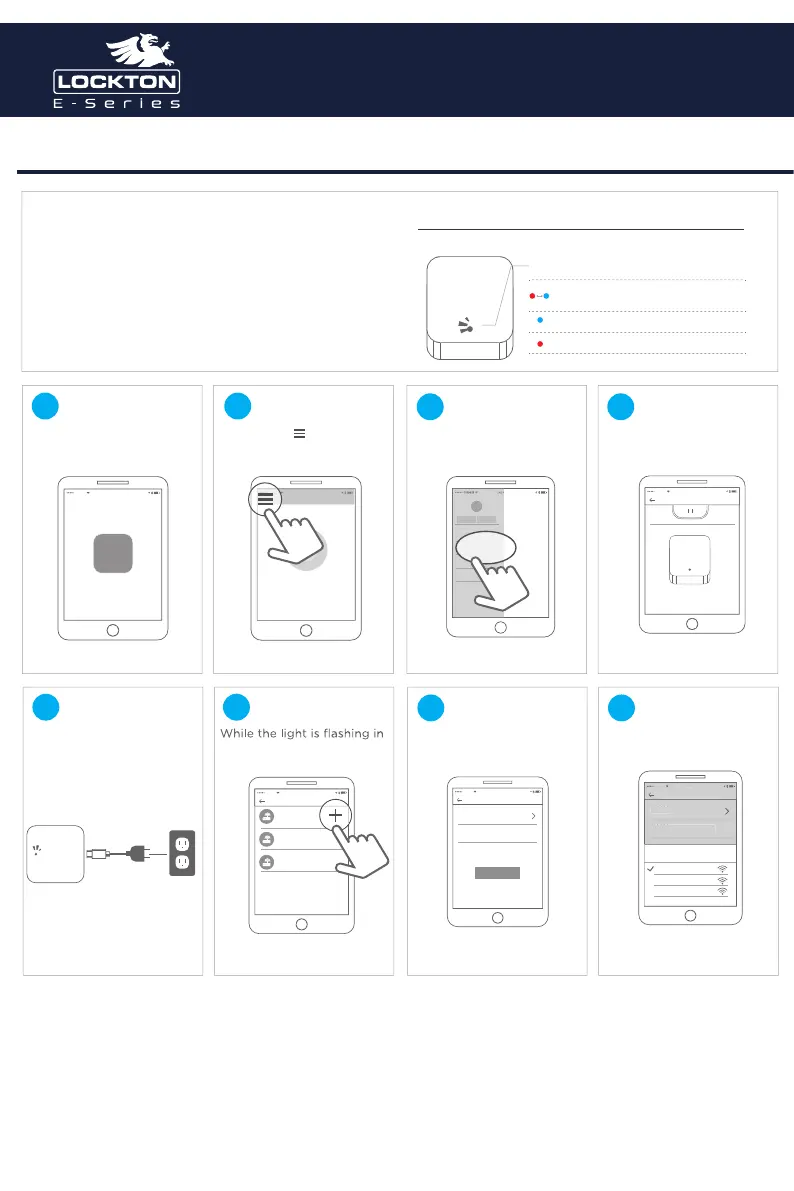 LOCKTON
E-Series

While the light is flashing in