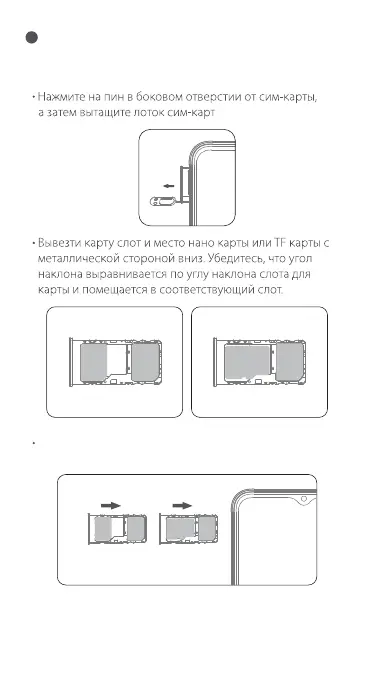 • Нажмите на пин в боковом отверстии от сим-карты, а затем вытащите лоток сим-карт

• Вывезти карту слот и место нано карты или TF карты с металлической стороной вниз. Убедитесь, что угол наклона выравнивается по углу наклона слота для карты и помещается в соответствующий слот.

•