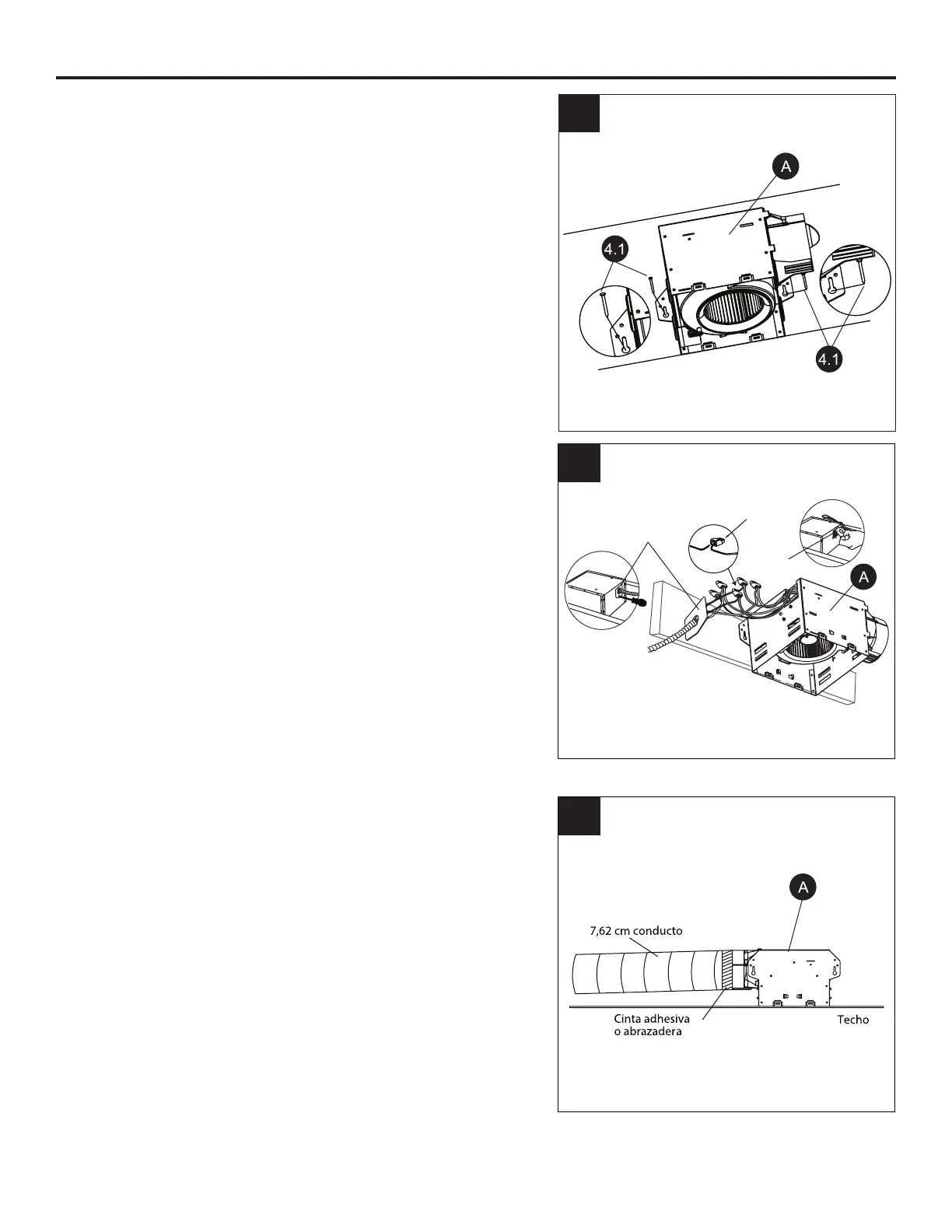 A

4.1

4.1

A

A

7,62 cm conducto

Cinta adhesiva o abrazadera

Techo