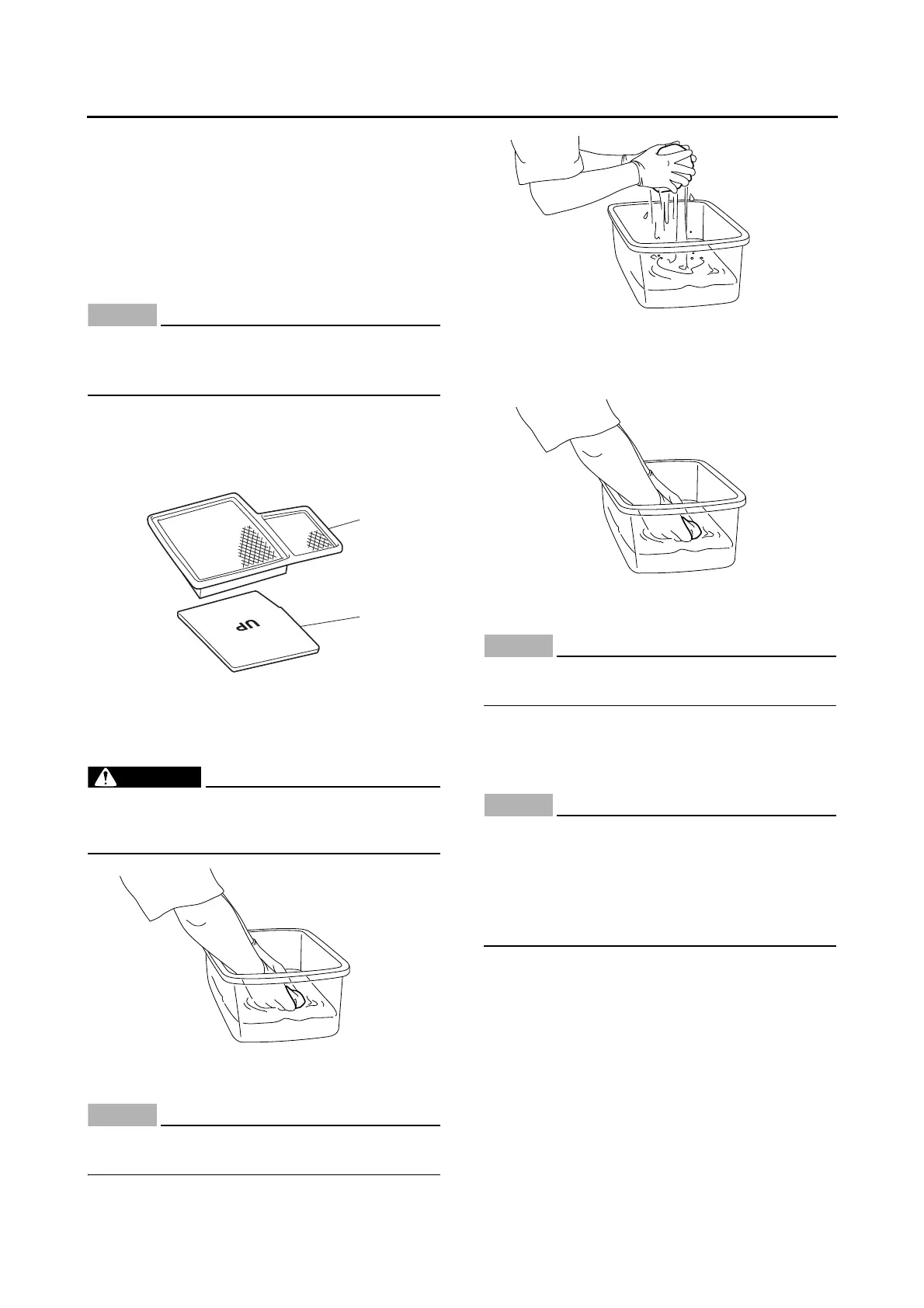 UP