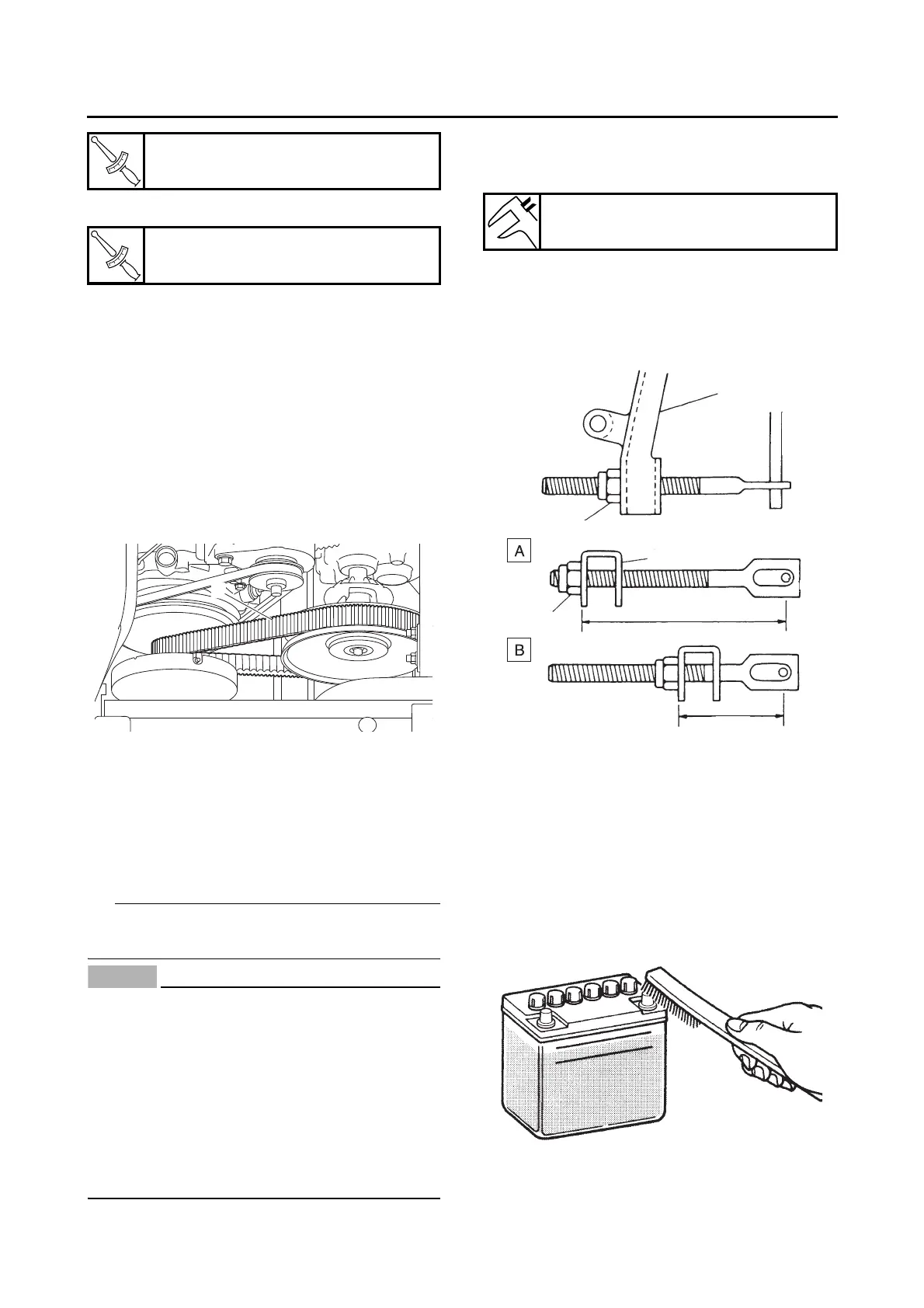 A

B