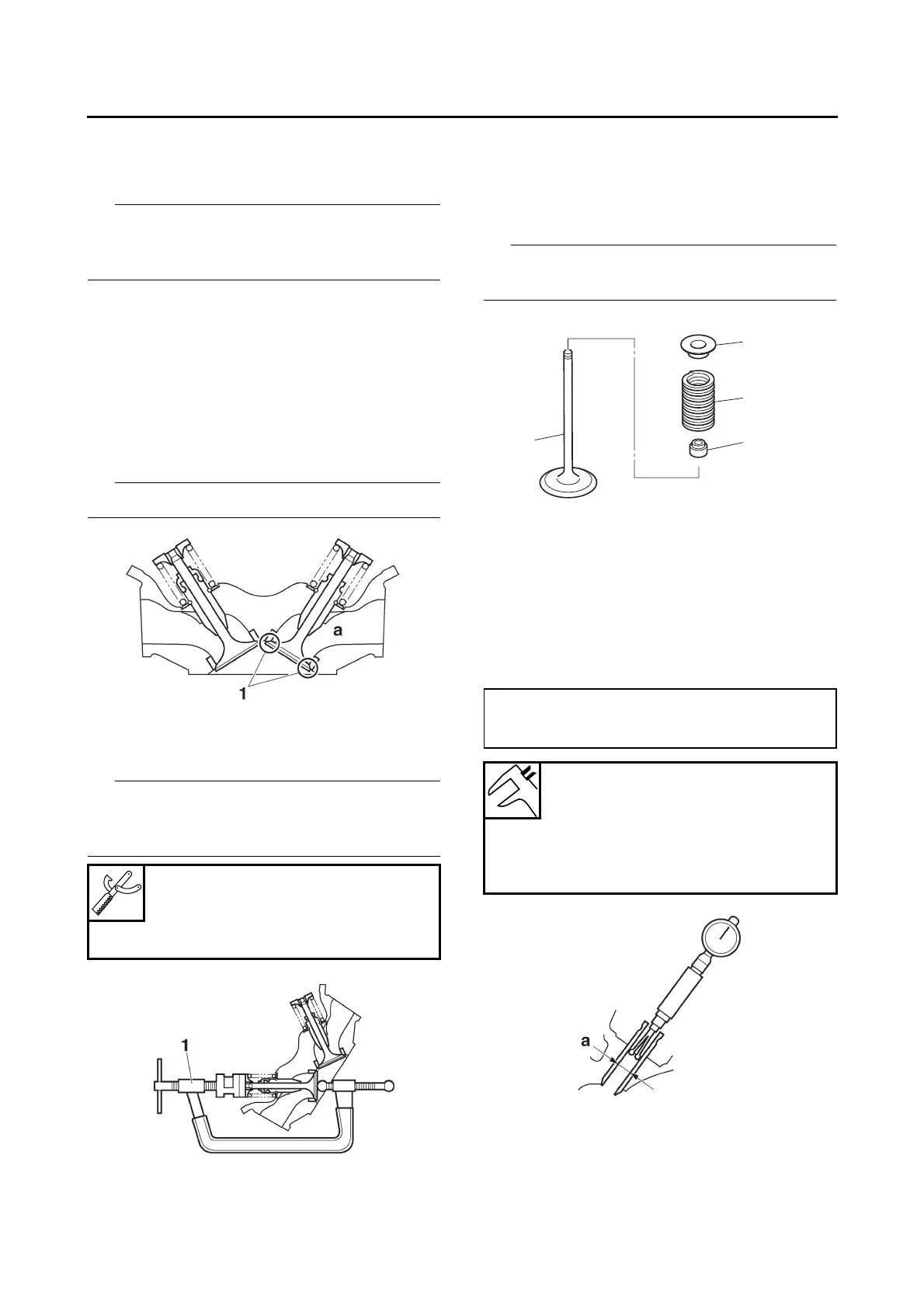 a

1

1

a