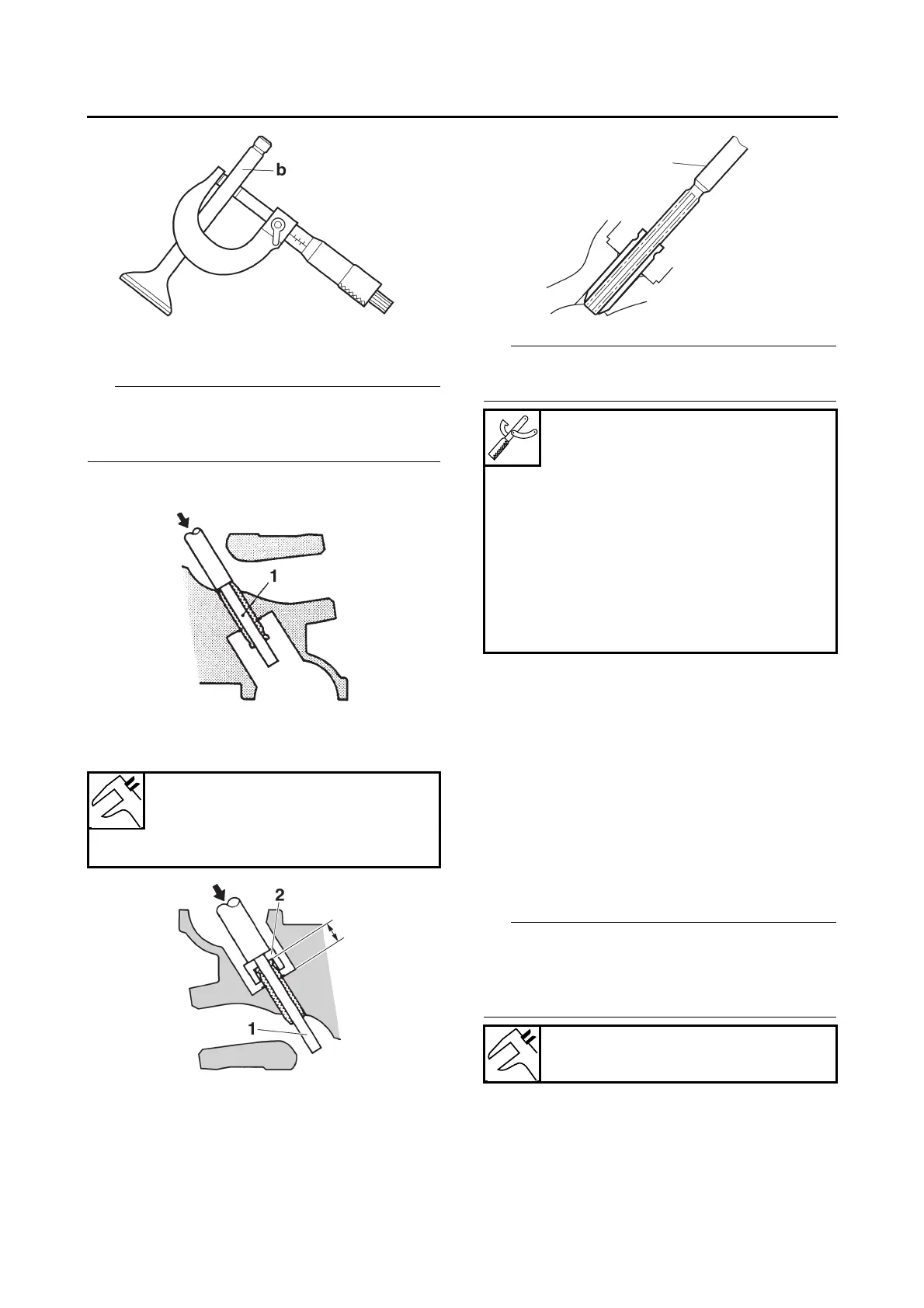 b

1

2

1