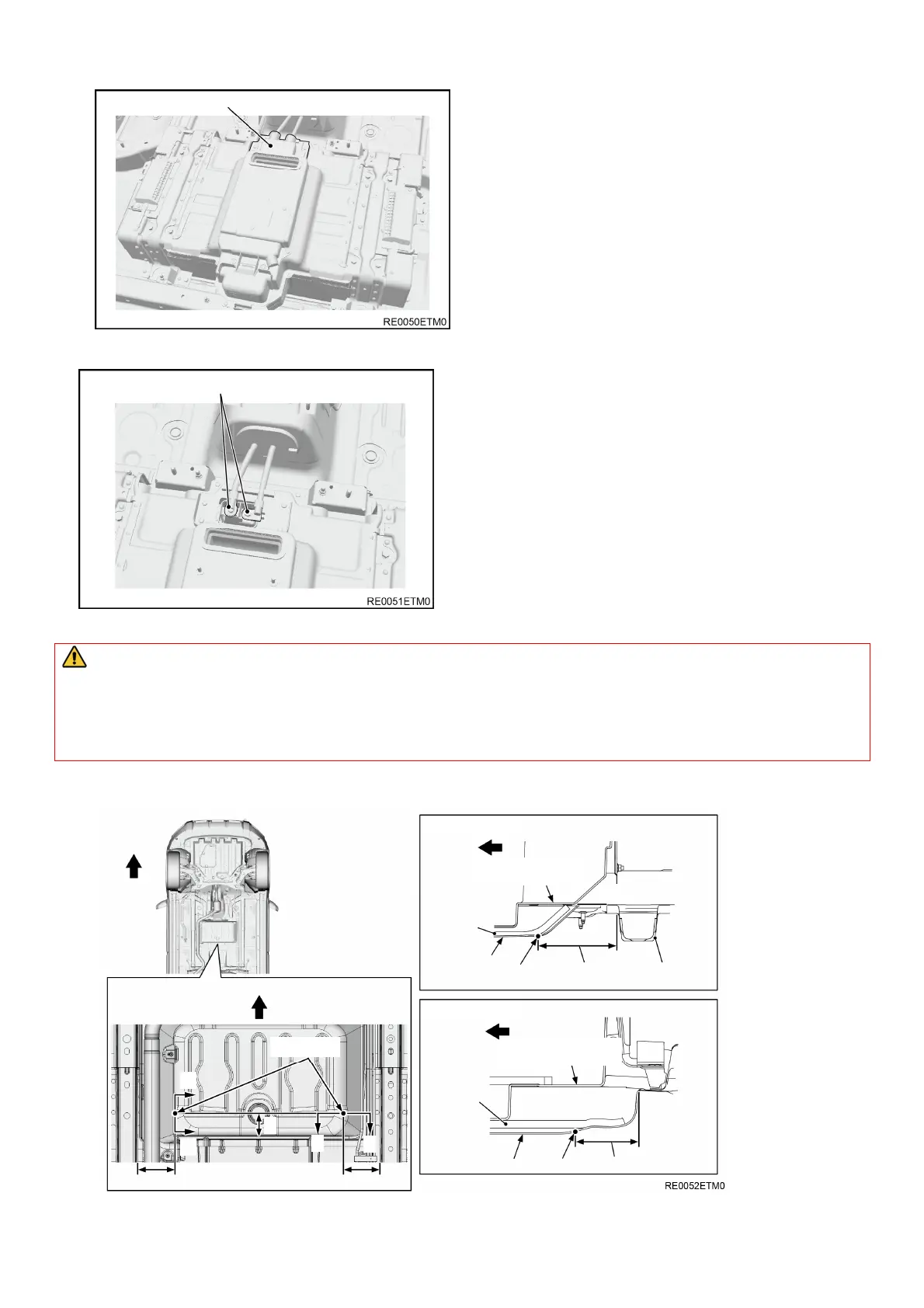 RE0050ETM0

RE0051ETM0

RE0052ETM0