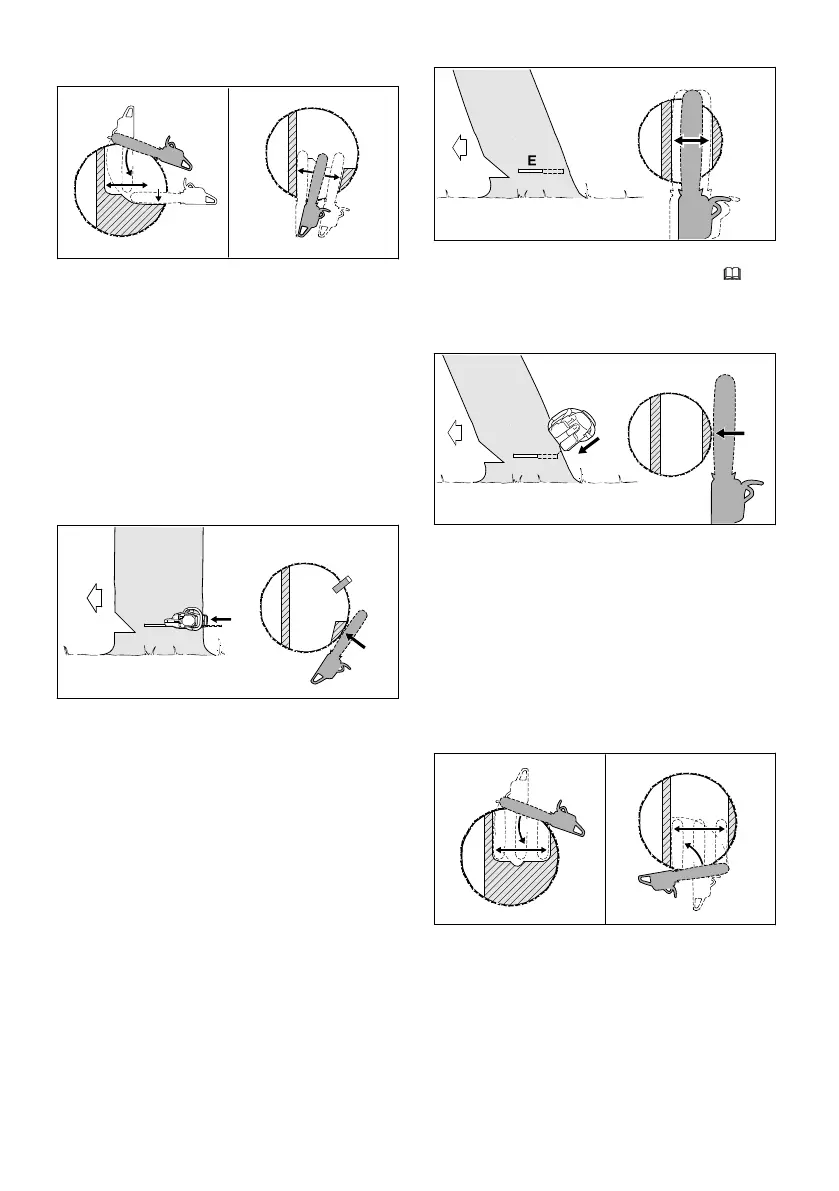 E