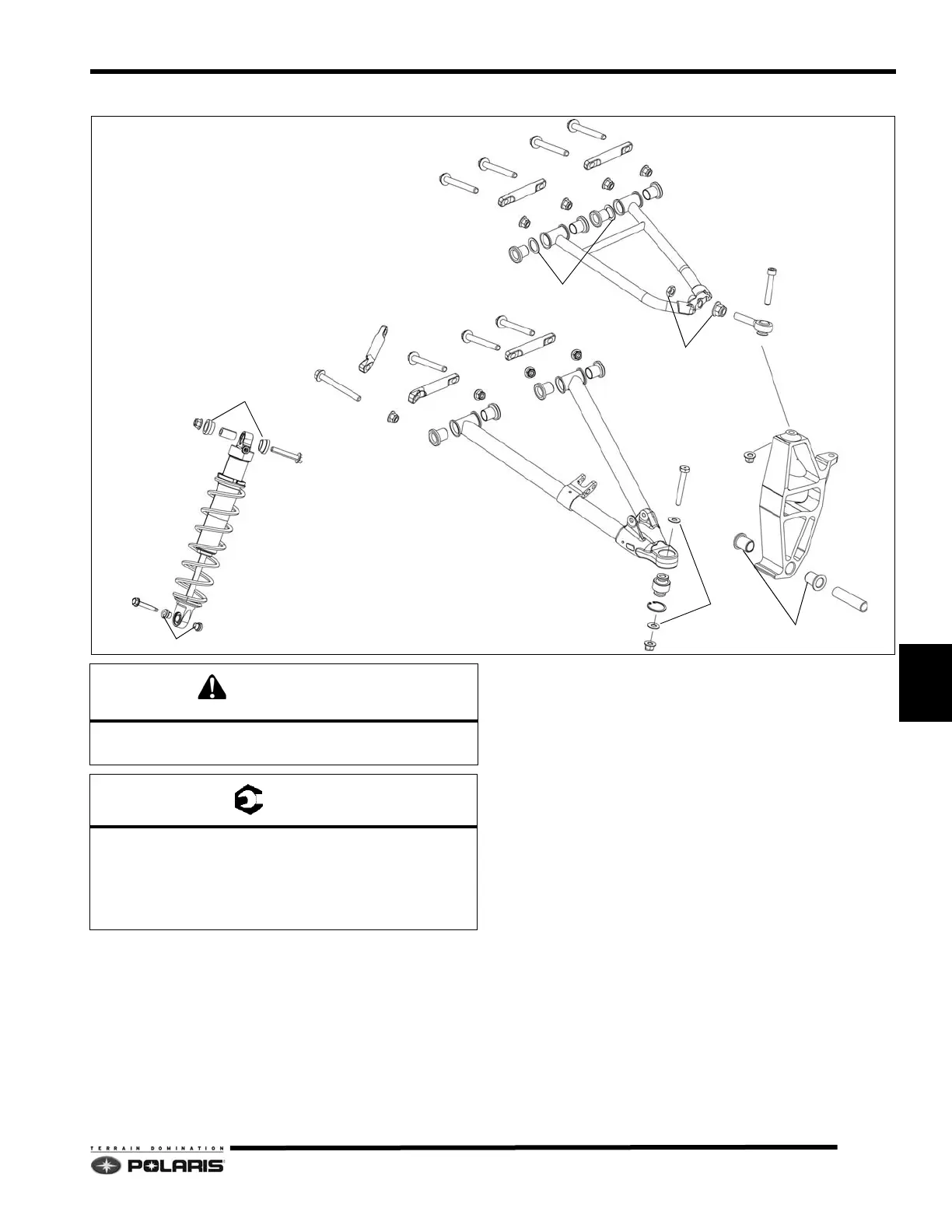 TERRAIN DOMINATION
POLARIS