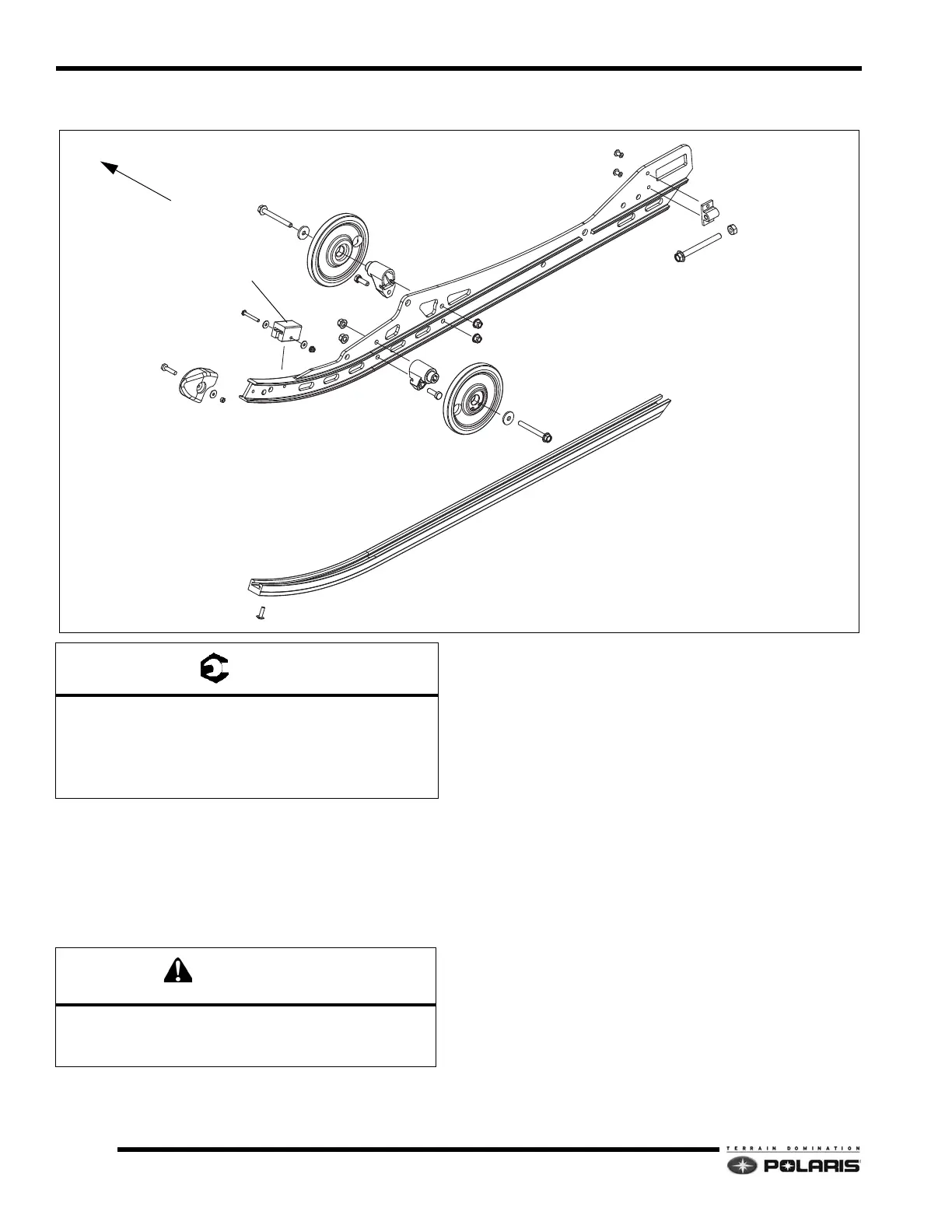 TERRAIN DOMINATION

POLARIS